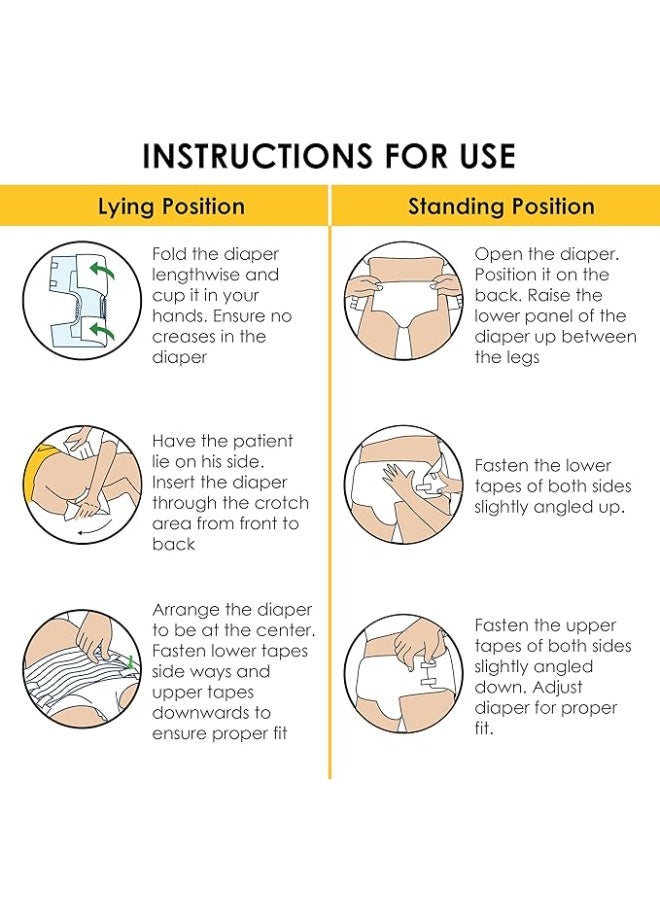 INSTRUCTIONS FOR USE

Lying Position

Fold the diaper lengthwise and cup it in your hands. Ensure no creases in the diaper

Have the patient lie on his side. Insert the diaper through the crotch area from front to back

Arrange the diaper to be at the center. Fasten lower tapes side ways and upper tapes downwards to ensure proper fit

Standing Position

Open the diaper. Position it on the back. Raise the lower panel of the diaper up between the legs

Fasten the lower tapes of both sides slightly angled up.

Fasten the upper tapes of both sides slightly angled down. Adjust diaper for proper fit.