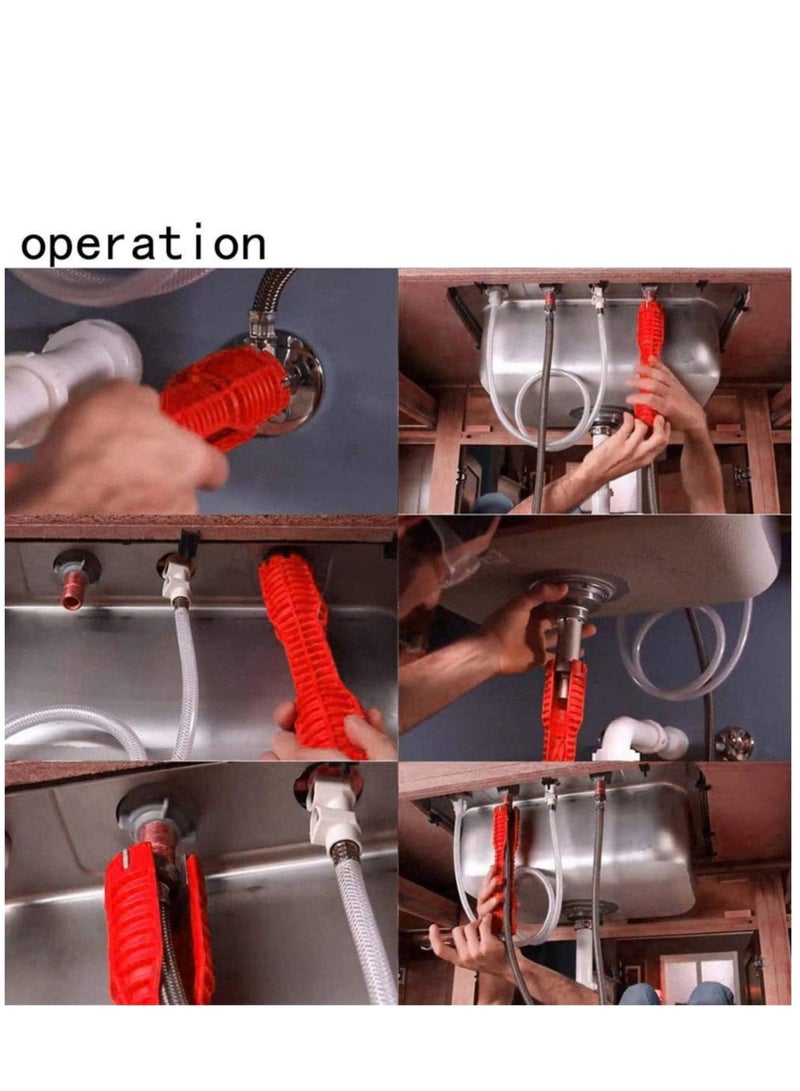 operation