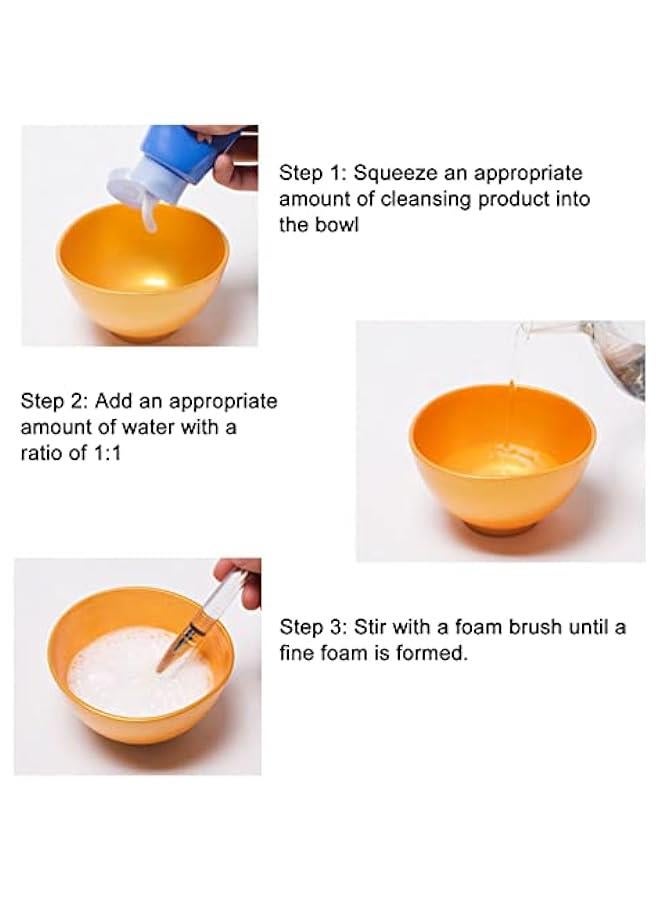 Step 1: Squeeze an appropriate amount of cleansing product into the bowl

Step 2: Add an appropriate amount of water with a ratio of 1:1

Step 3: Stir with a foam brush until a fine foam is formed.