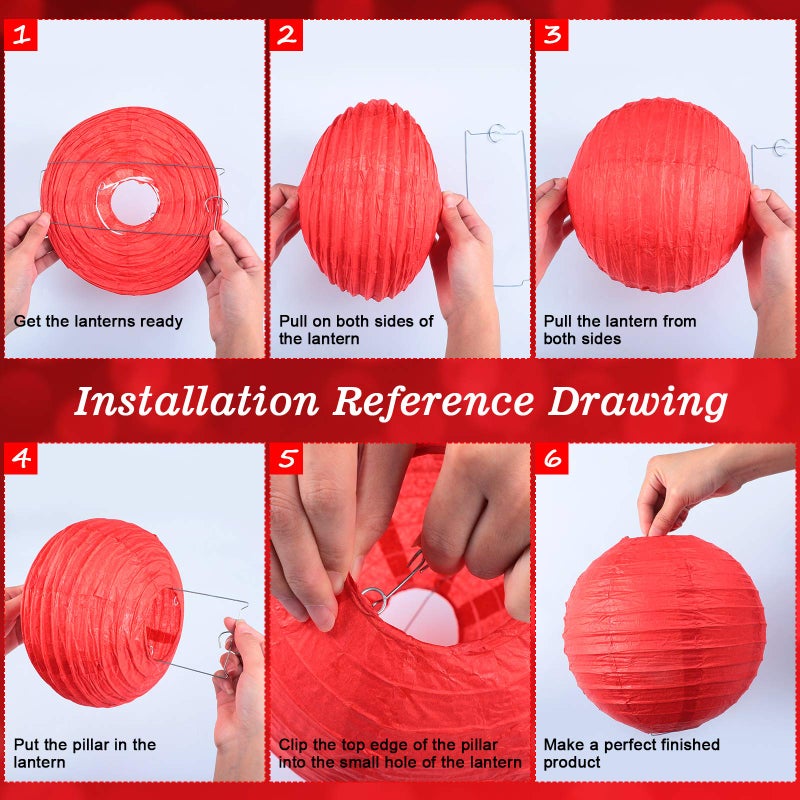 1
Get the lanterns ready

2
Pull on both sides of the lantern

3
Pull the lantern from both sides

Installation Reference Drawing

4
Put the pillar in the lantern

5
Clip the top edge of the pillar into the small hole of the lantern

6
Make a perfect finished product