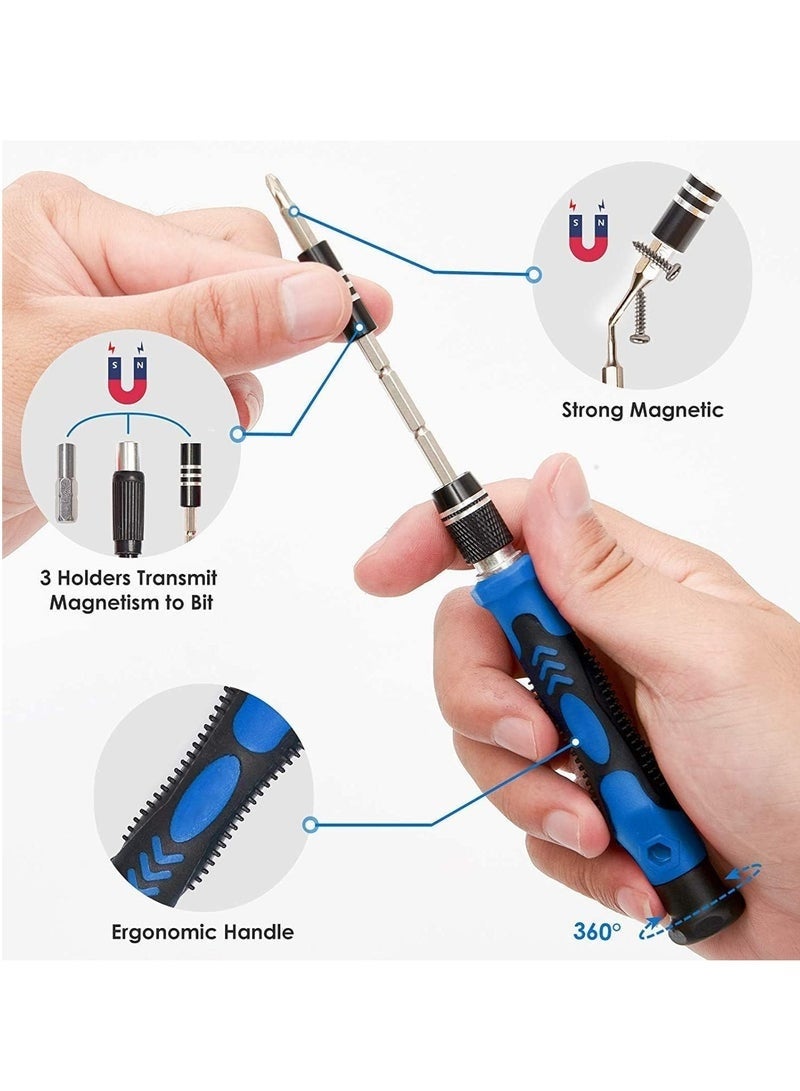 S N

Strong Magnetic

S N

3 Holders Transmit Magnetism to Bit

Ergonomic Handle

360°