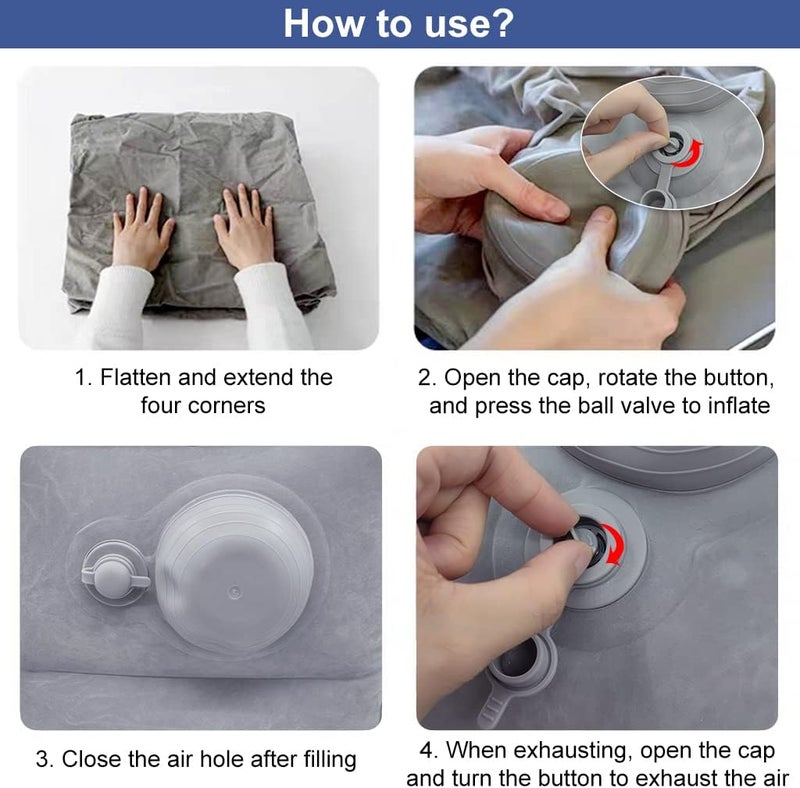 How to use?

1. Flatten and extend the four corners

2. Open the cap, rotate the button, and press the ball valve to inflate

3. Close the air hole after filling

4. When exhausting, open the cap and turn the button to exhaust the air