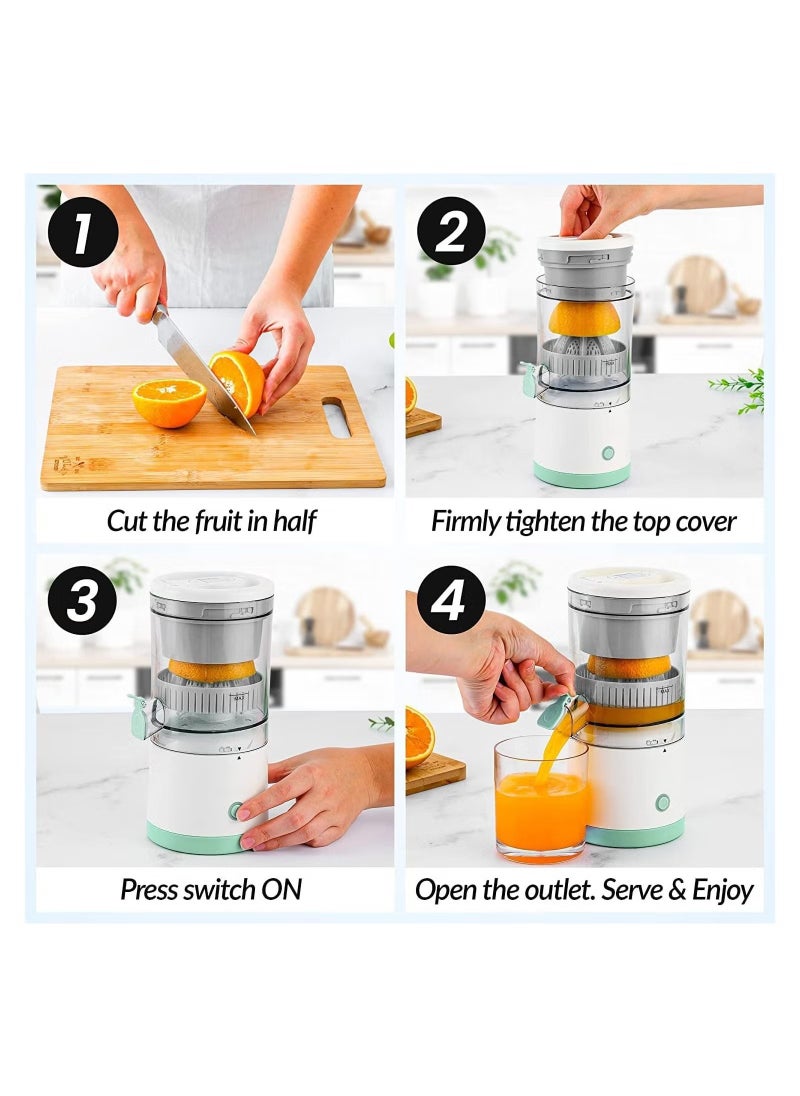 1

Cut the fruit in half

2

Firmly tighten the top cover

3

Press switch ON

4

Open the outlet. Serve & Enjoy