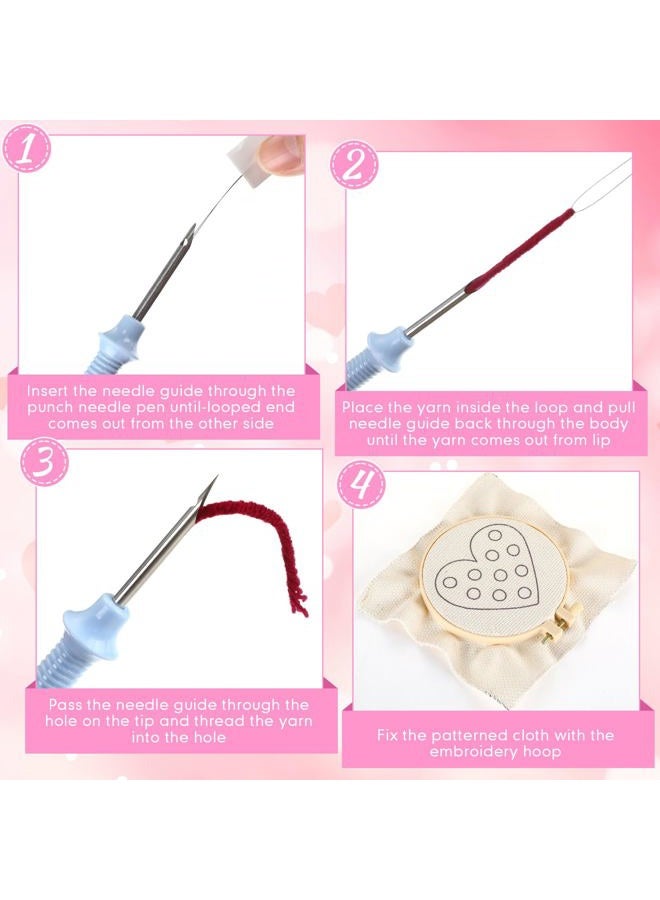 1

Insert the needle guide through the punch needle pen until-looped end comes out from the other side

2

Place the yarn inside the loop and pull needle guide back through the body until the yarn comes out from lip

3

Pass the needle guide through the hole on the tip and thread the yarn into the hole

4

Fix the patterned cloth with the embroidery hoop