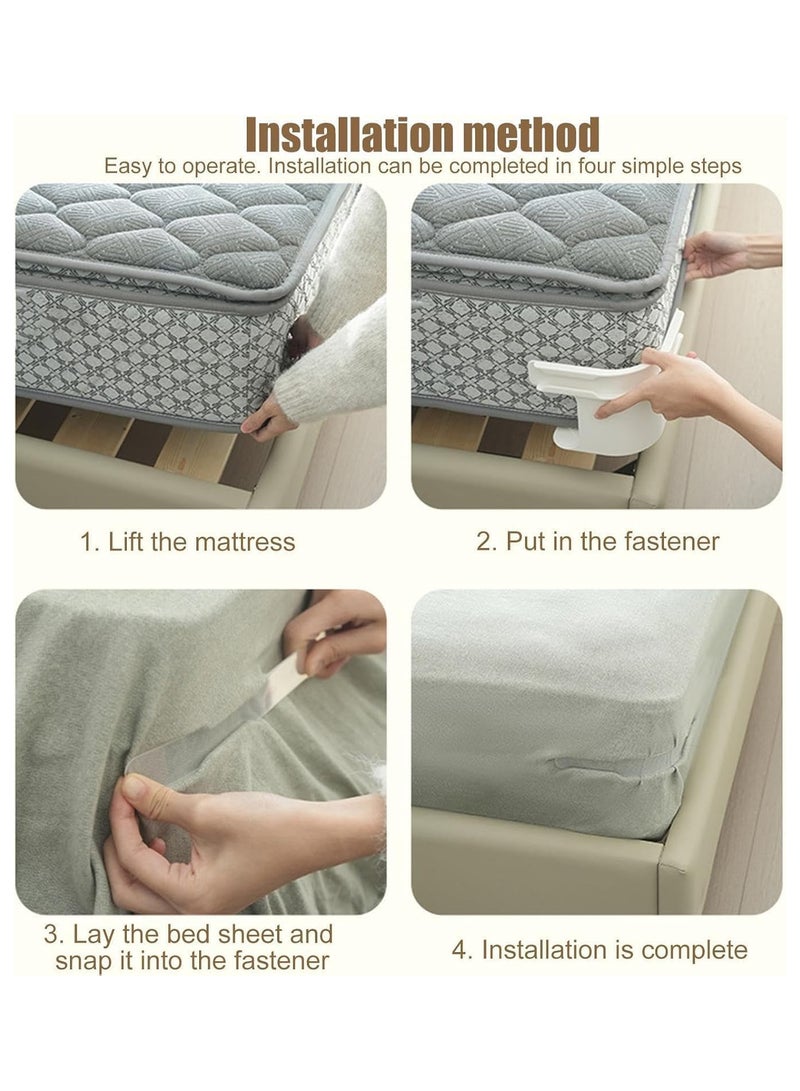 Installation method
Easy to operate. Installation can be completed in four simple steps

1. Lift the mattress

2. Put in the fastener

3. Lay the bed sheet and snap it into the fastener

4. Installation is complete