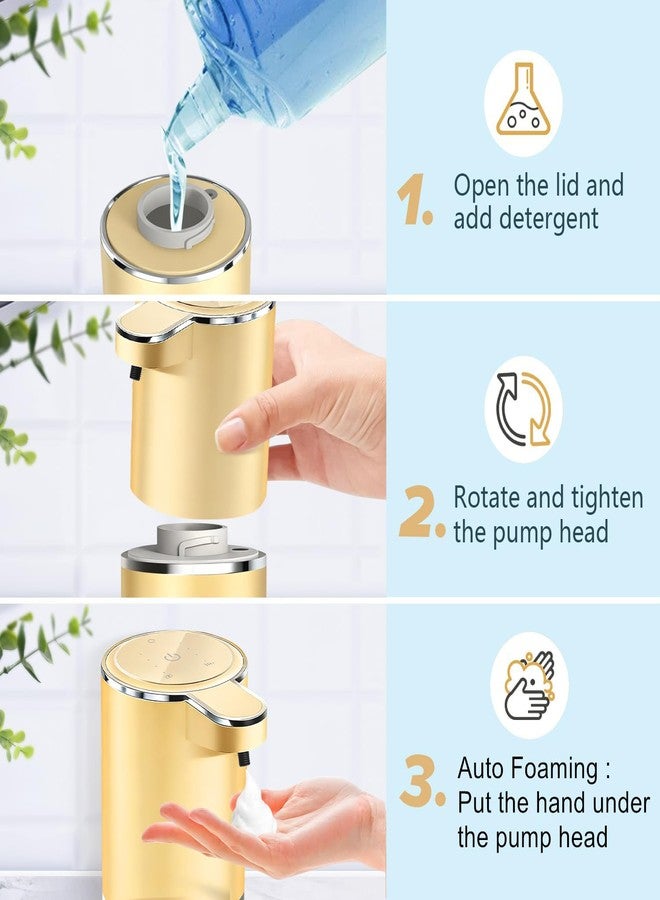 1. Open the lid and add detergent

2. Rotate and tighten the pump head

3. Auto Foaming : Put the hand under the pump head