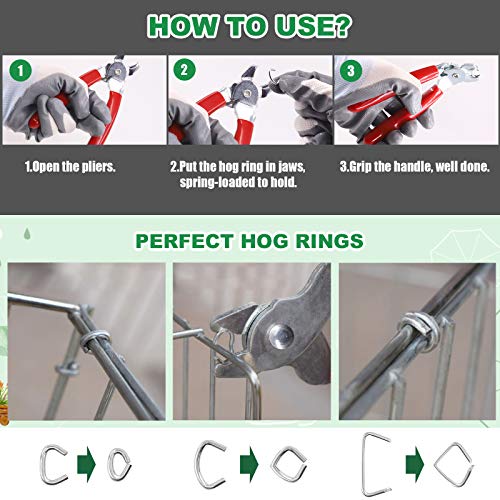 HOW TO USE?

1

2

3

1.Open the pliers.

2.Put the hog ring in jaws, spring-loaded to hold.

3.Grip the handle, well done.

PERFECT HOG RINGS