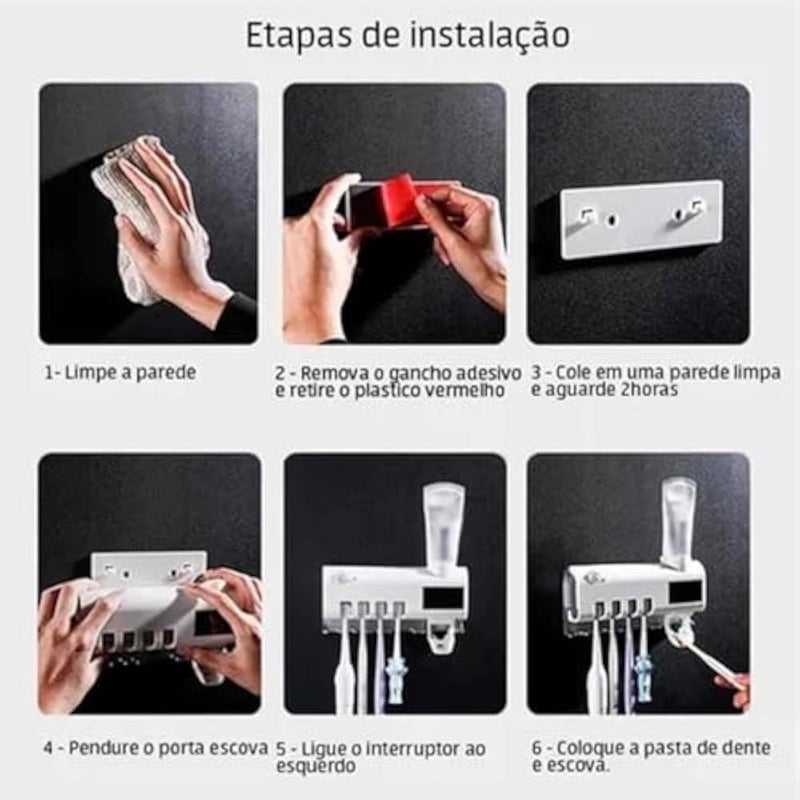 Etapas de instalação

1- Limpe a parede

2 - Remova o gancho adesivo e retire o plastico vermelho

3 - Cole em uma parede limpa e aguarde 2horas

4 - Pendure o porta escova

5 - Ligue o interruptor ao esquerdo

6 - Coloque a pasta de dente e escova.