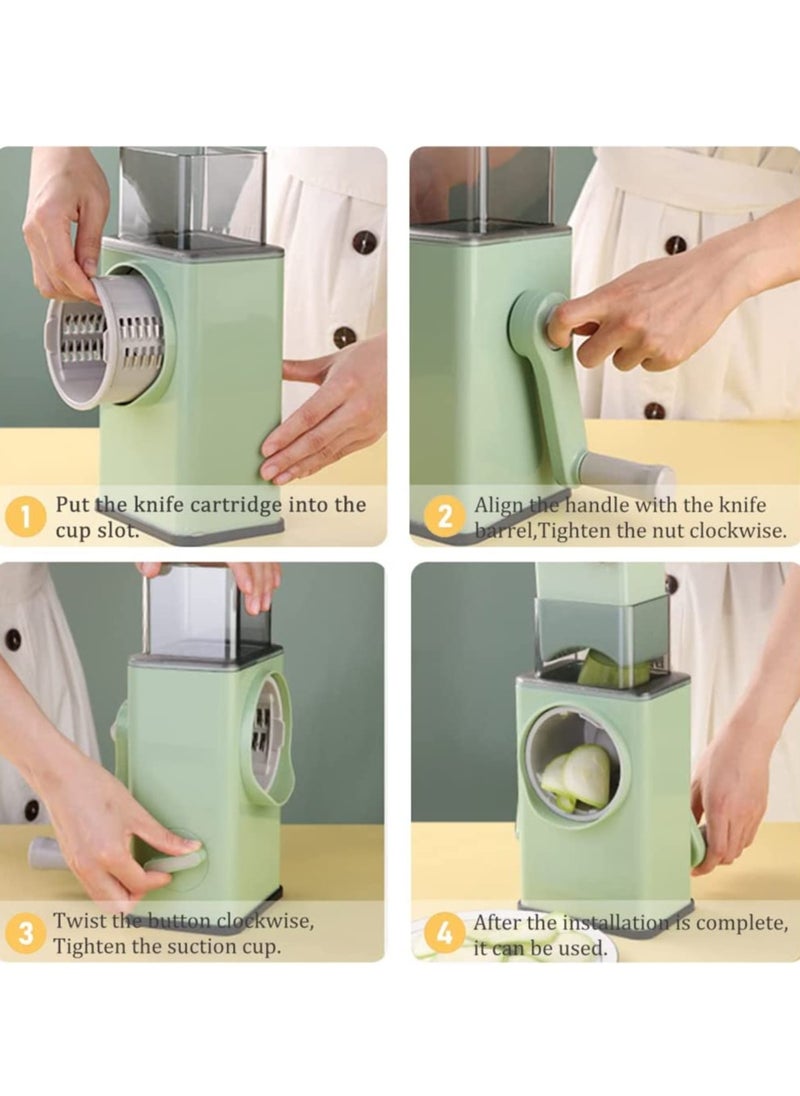 1 Put the knife cartridge into the cup slot.

2 Align the handle with the knife barrel,Tighten the nut clockwise.

3 Twist the button clockwise, Tighten the suction cup.

4 After the installation is complete, it can be used.