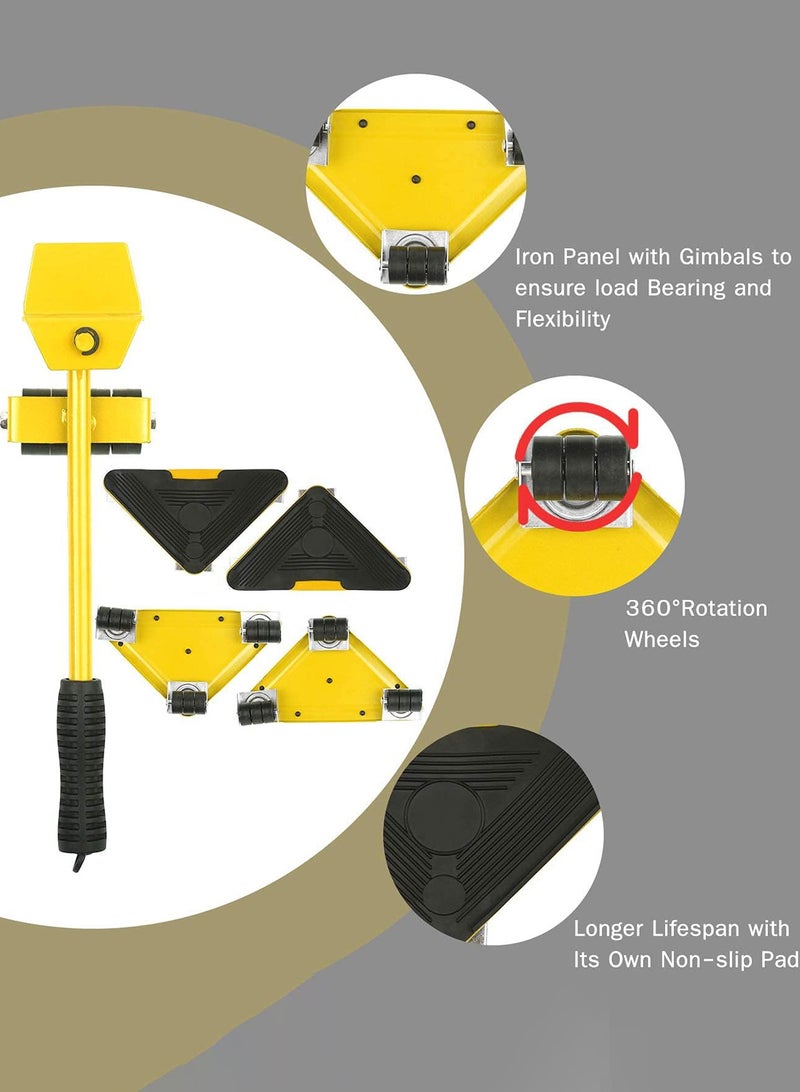 Iron Panel with Gimbals to ensure load Bearing and Flexibility

360°Rotation Wheels

Longer Lifespan with Its Own Non-slip Pad