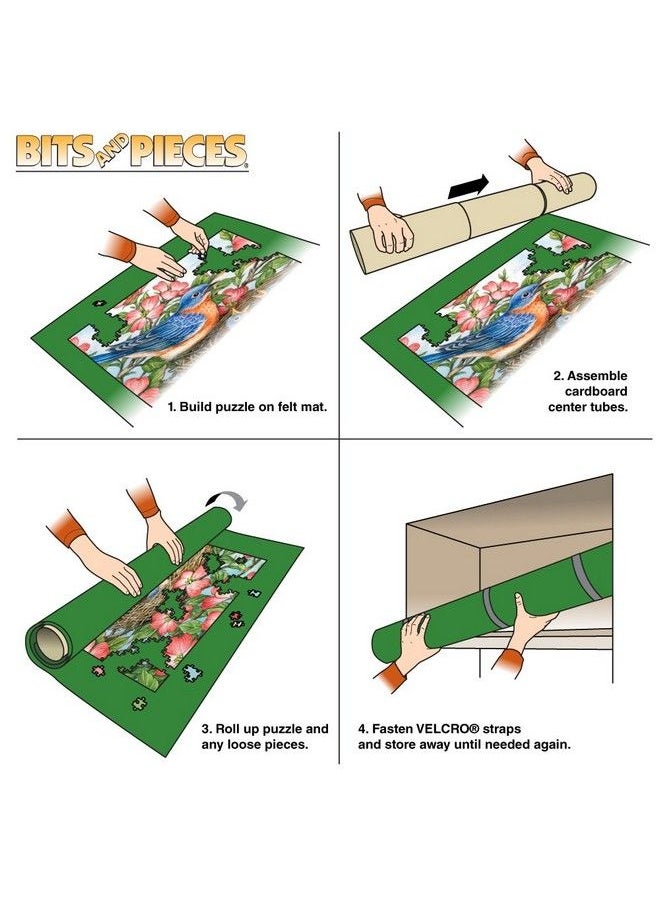 BITS AND PIECES®

1. Build puzzle on felt mat.

2. Assemble cardboard center tubes.

3. Roll up puzzle and any loose pieces.

4. Fasten VELCRO® straps and store away until needed again.