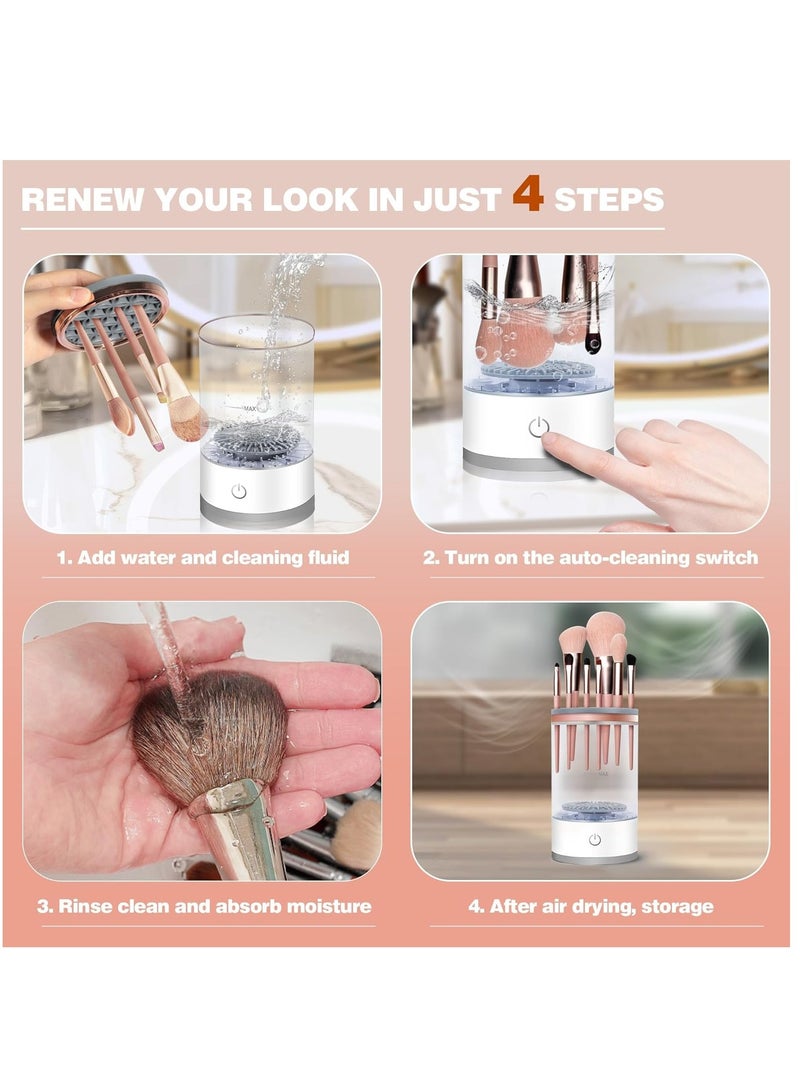 RENEW YOUR LOOK IN JUST 4 STEPS

MAX

1. Add water and cleaning fluid

2. Turn on the auto-cleaning switch

3. Rinse clean and absorb moisture

4. After air drying, storage