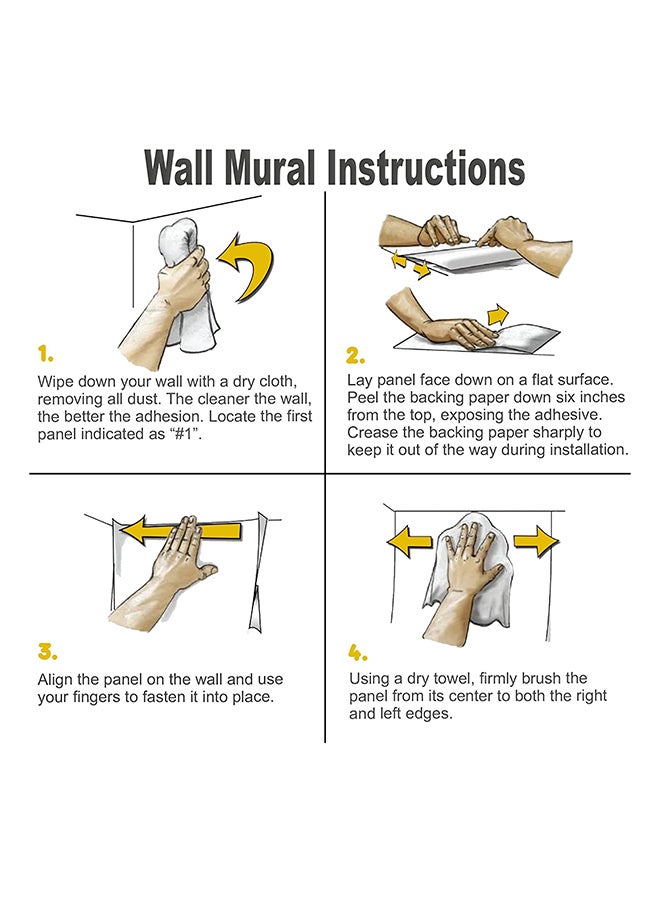 Wall Mural Instructions

1.

Wipe down your wall with a dry cloth, removing all dust. The cleaner the wall, the better the adhesion. Locate the first panel indicated as “#1”.

2.

Lay panel face down on a flat surface. Peel the backing paper down six inches from the top, exposing the adhesive. Crease the backing paper sharply to keep it out of the way during installation.

3.

Align the panel on the wall and use your fingers to fasten it into place.

4.

Using a dry towel, firmly brush the panel from its center to both the right and left edges.