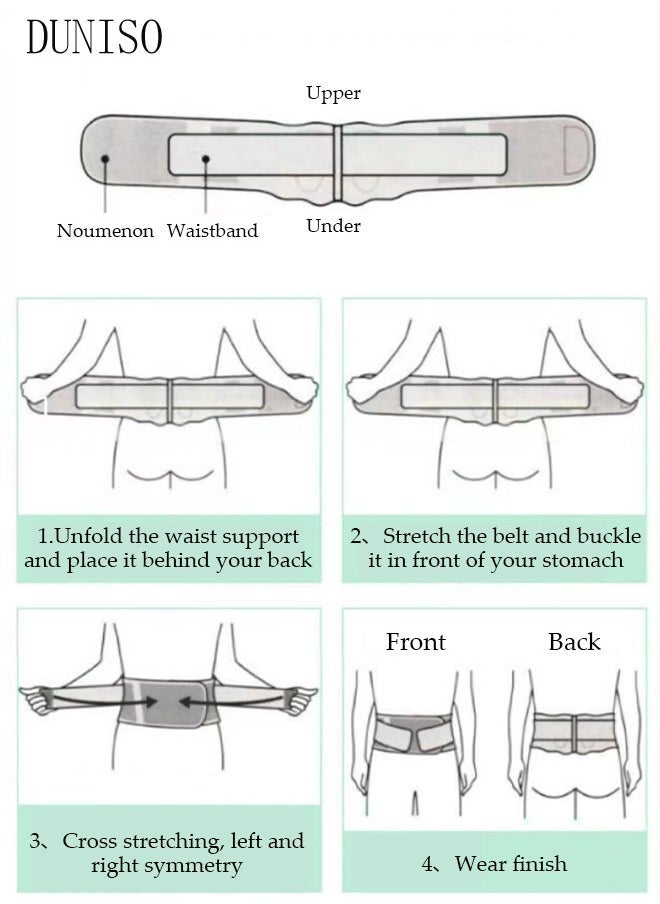 DUNISO

Upper

Noumenon Waistband

Under

1.Unfold the waist support and place it behind your back

2、Stretch the belt and buckle it in front of your stomach

3、Cross stretching, left and right symmetry

Front

Back

4、Wear finish