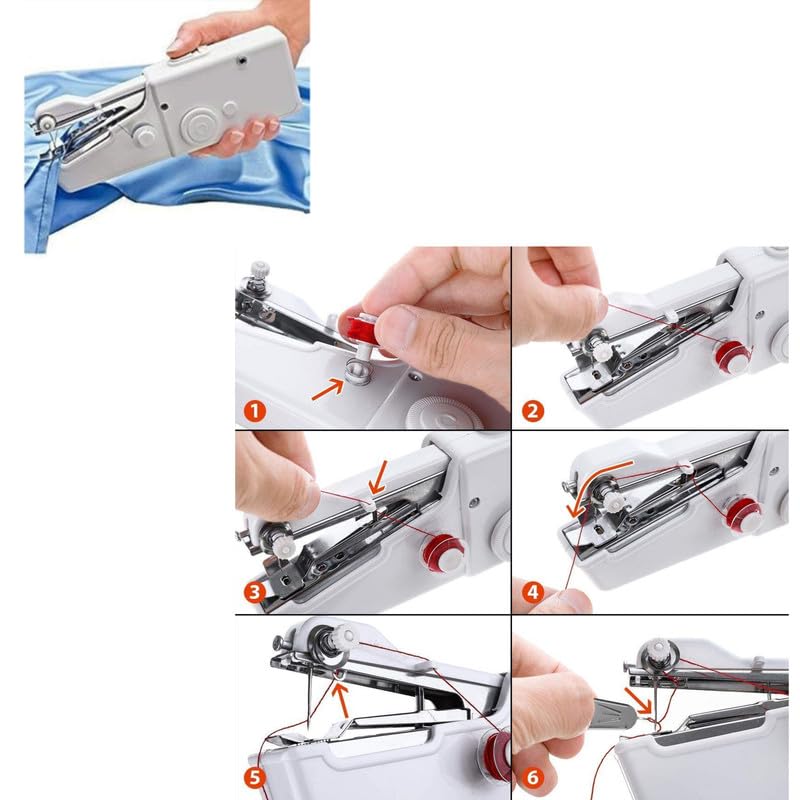 1
2
3
4
5
6