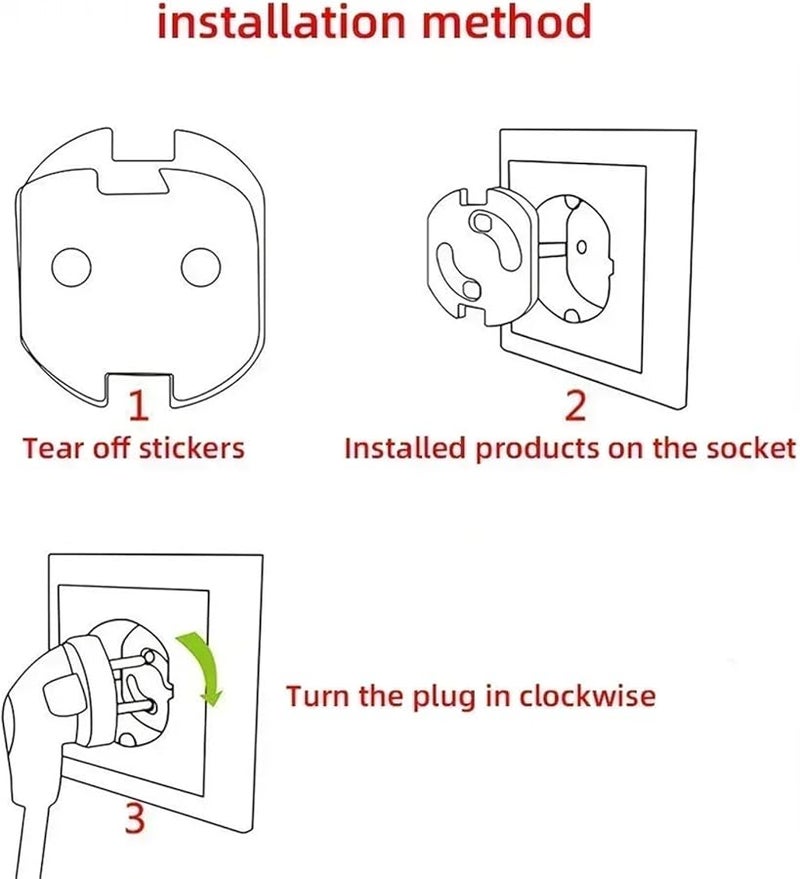 installation method

1
Tear off stickers

2
Installed products on the socket

Turn the plug in clockwise

3