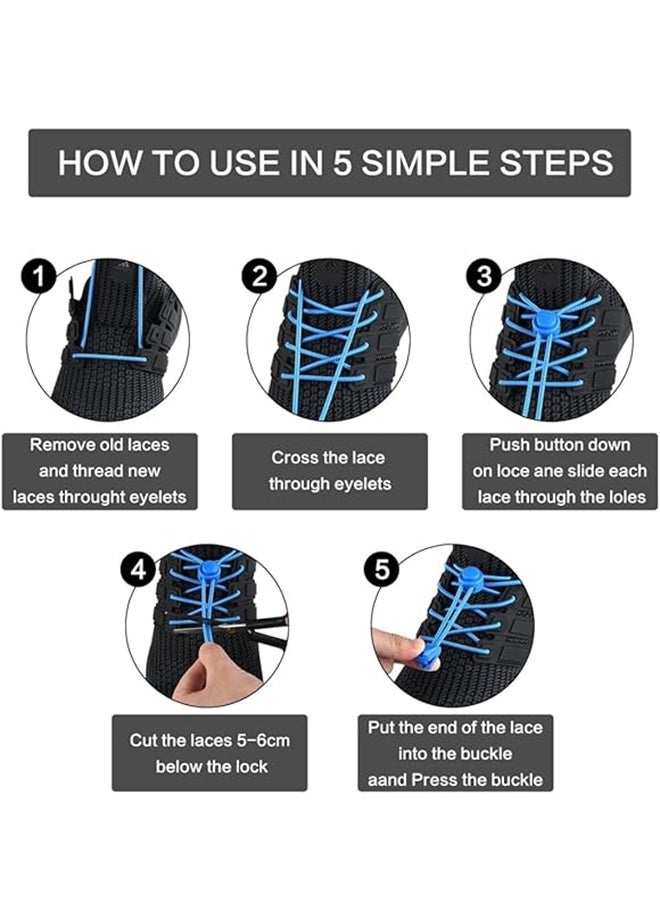 HOW TO USE IN 5 SIMPLE STEPS

1

Remove old laces and thread new laces throught eyelets

2

Cross the lace through eyelets

3

Push button down on loce ane slide each lace through the loles

4

Cut the laces 5-6cm below the lock

5

Put the end of the lace into the buckle aand Press the buckle