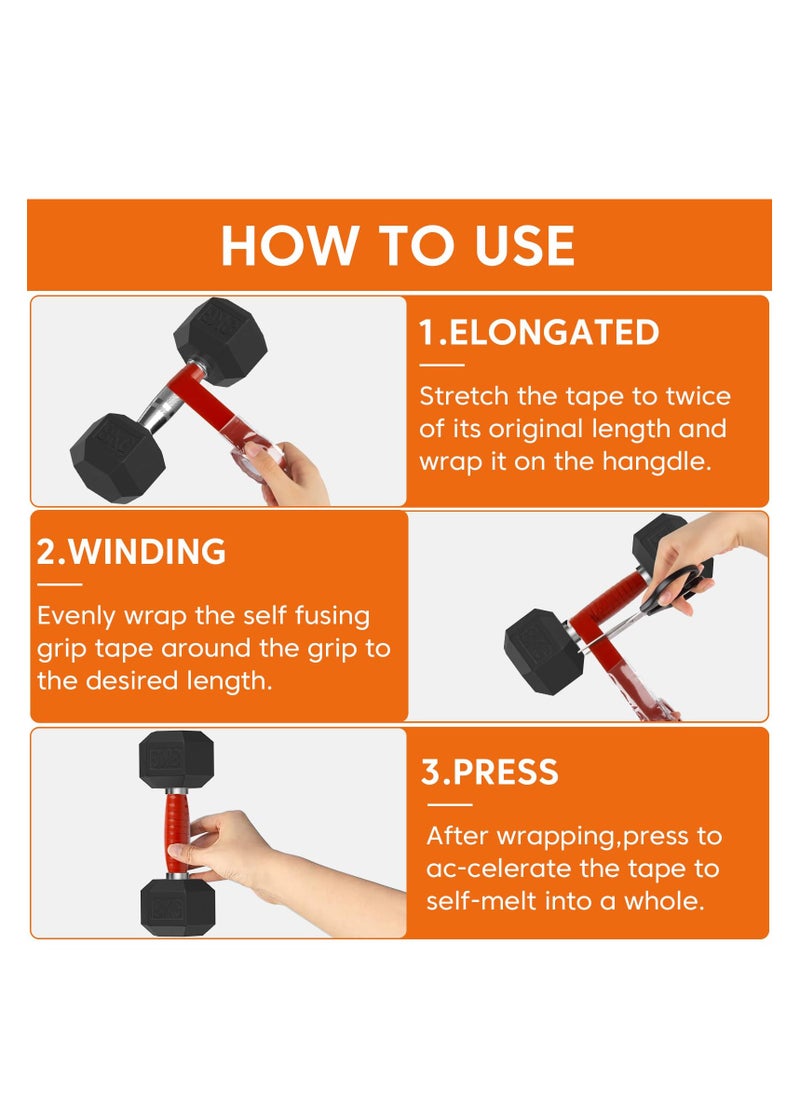 HOW TO USE

1.ELONGATED

Stretch the tape to twice of its original length and wrap it on the hangdle.

2.WINDING

Evenly wrap the self fusing grip tape around the grip to the desired length.

3.PRESS

After wrapping,press to ac-celerate the tape to self-melt into a whole.