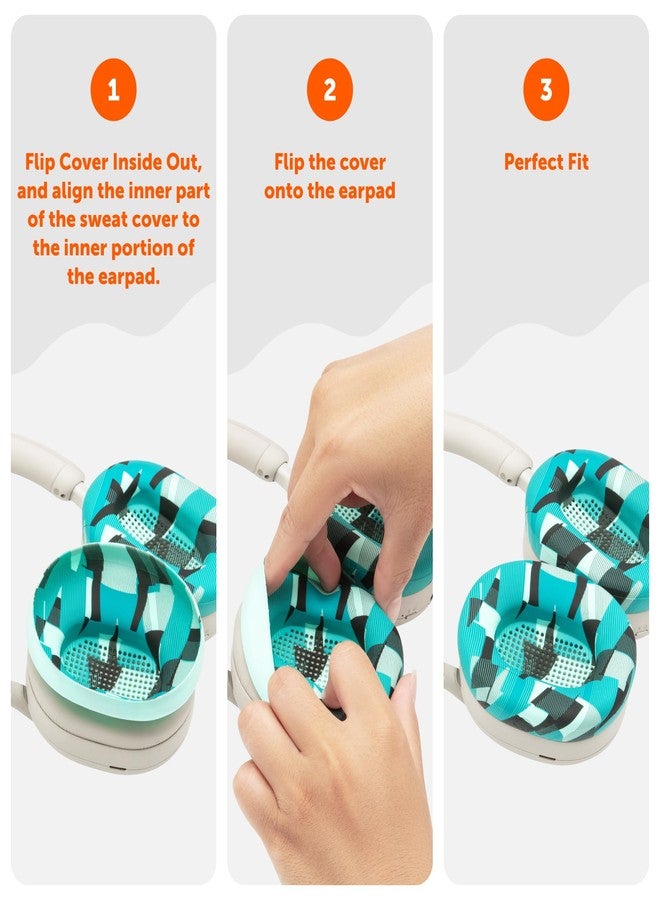 1

Flip Cover Inside Out, and align the inner part of the sweat cover to the inner portion of the earpad.

2

Flip the cover onto the earpad

3

Perfect Fit