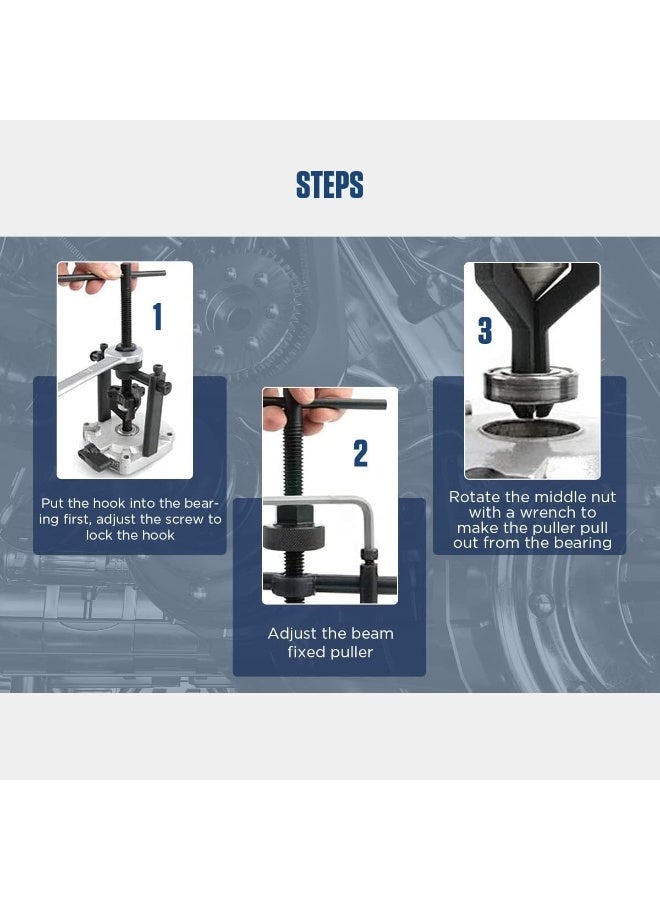 STEPS

1

Put the hook into the bearing first, adjust the screw to lock the hook

2

Adjust the beam fixed puller

3

Rotate the middle nut with a wrench to make the puller pull out from the bearing