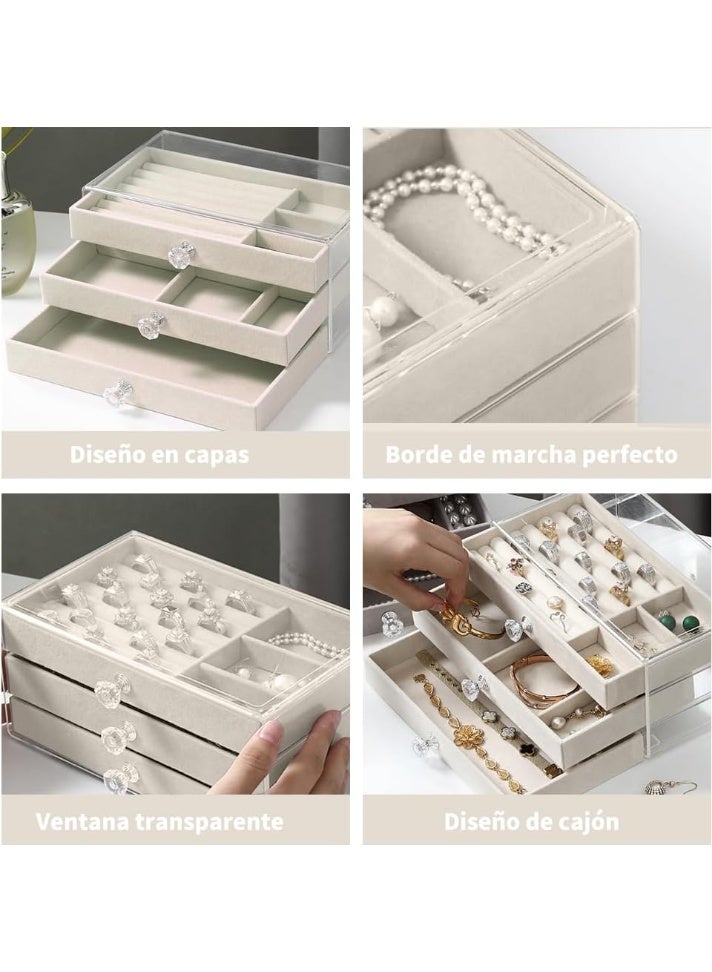 Diseño en capas

Borde de marcha perfecto

Ventana transparente

Diseño de cajón