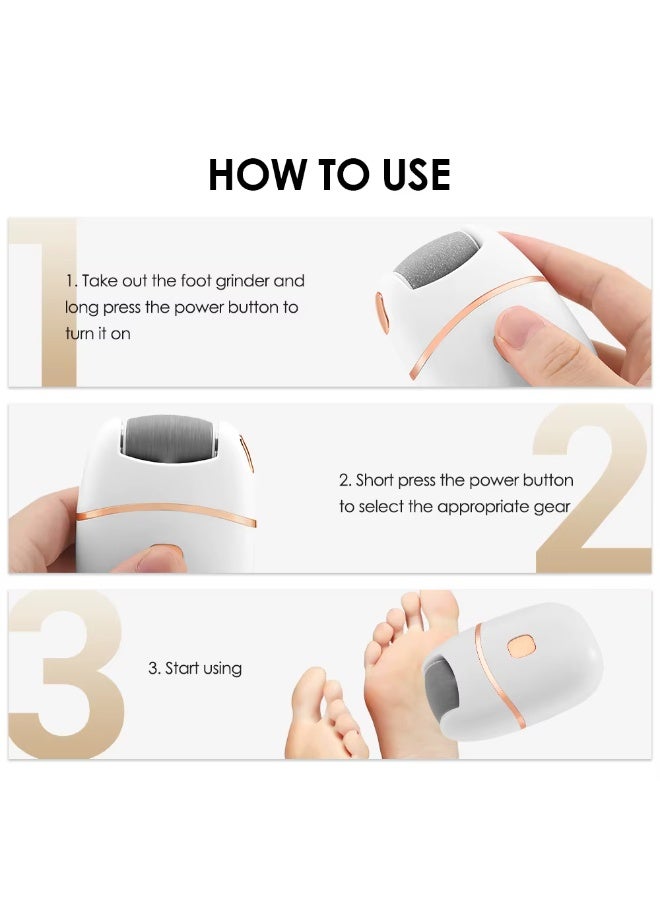 HOW TO USE

1

1. Take out the foot grinder and long press the power button to turn it on

2

2. Short press the power button to select the appropriate gear

3

3. Start using