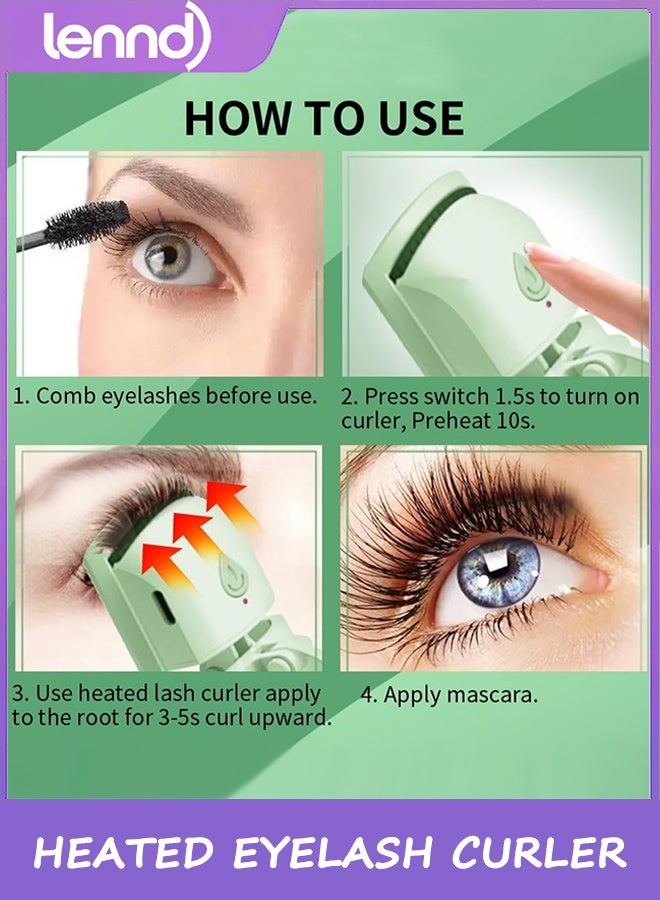 lennd

HOW TO USE

1. Comb eyelashes before use.

2. Press switch 1.5s to turn on curler, Preheat 10s.

3. Use heated lash curler apply to the root for 3-5s curl upward.

4. Apply mascara.

HEATED EYELASH CURLER