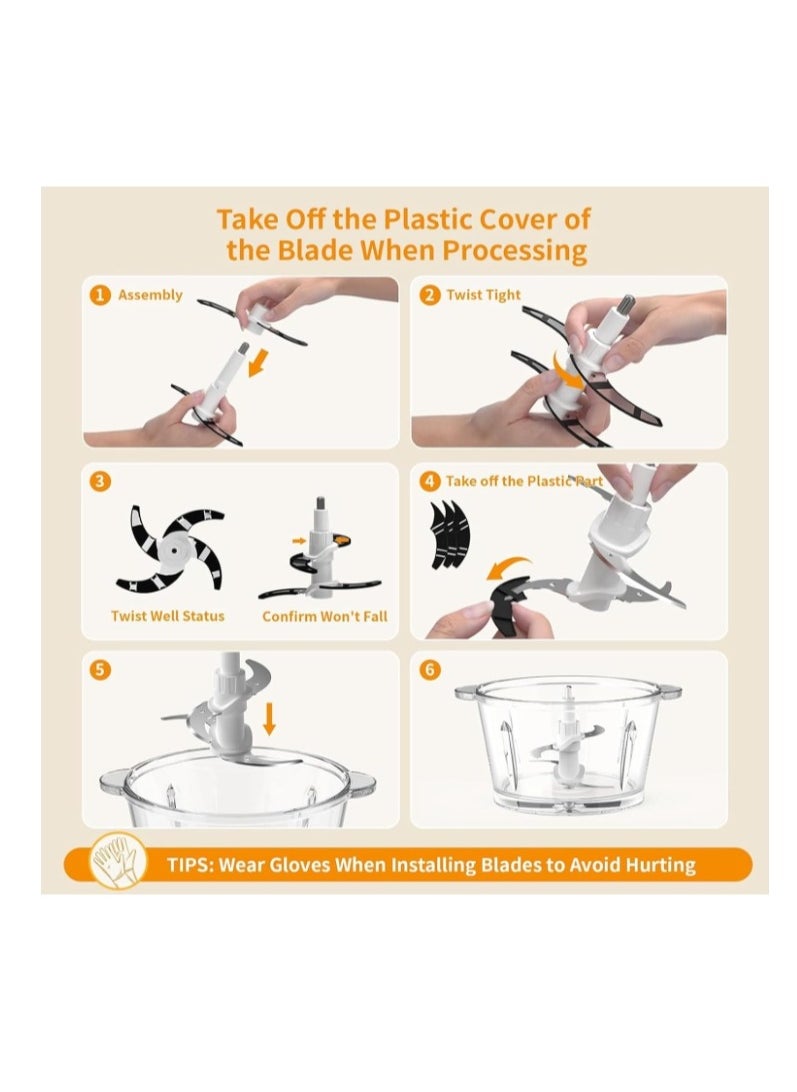 Take Off the Plastic Cover of the Blade When Processing

1 Assembly

2 Twist Tight

3

Twist Well Status

Confirm Won't Fall

4 Take off the Plastic Part

5

6

TIPS: Wear Gloves When Installing Blades to Avoid Hurting