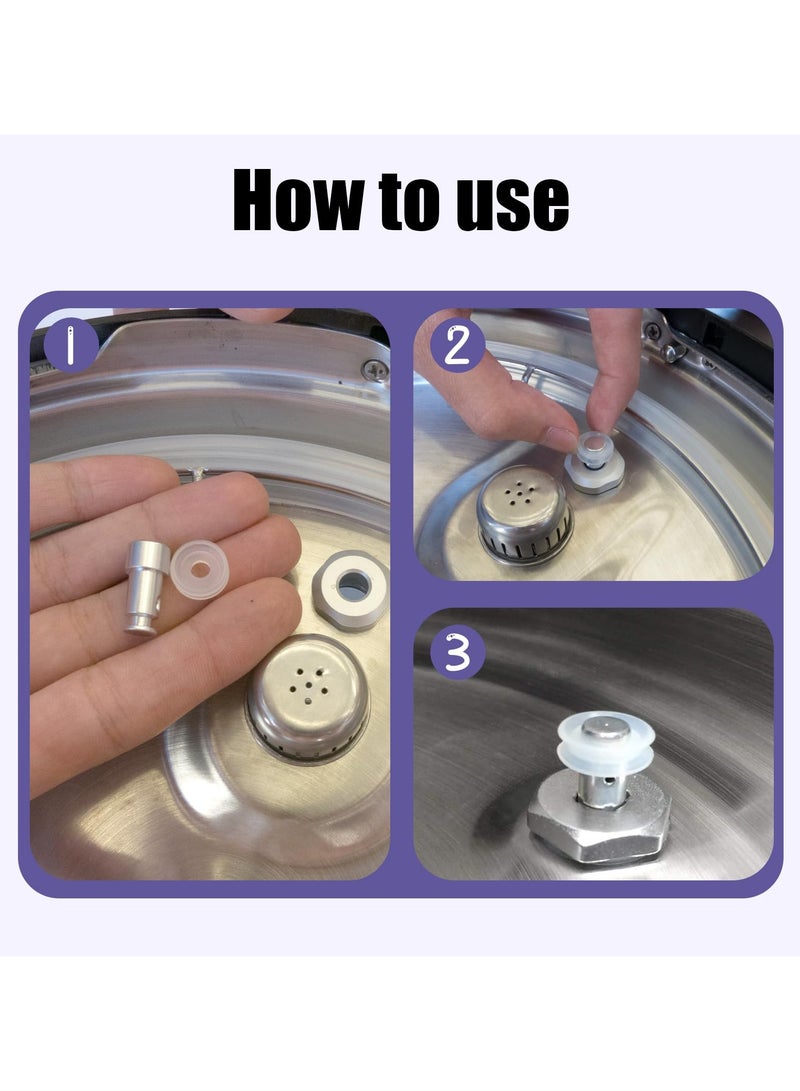 How to use

1

2

3