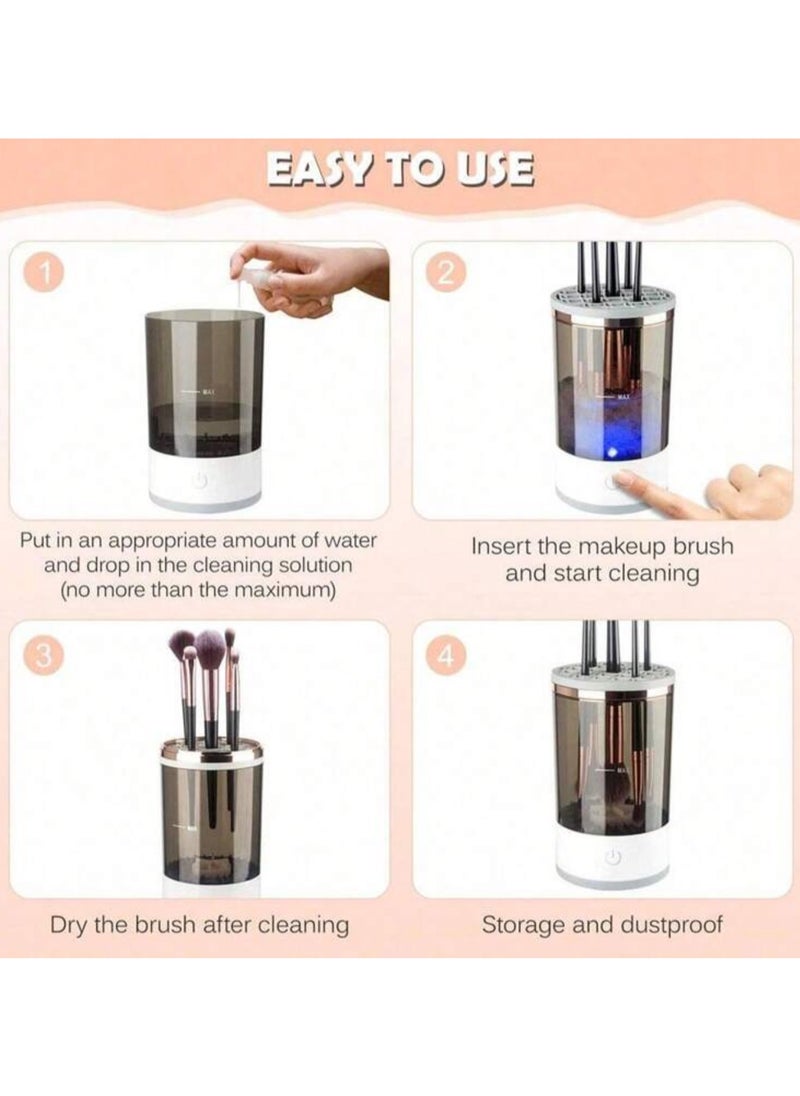 EASY TO USE

1

MAX

Put in an appropriate amount of water and drop in the cleaning solution (no more than the maximum)

2

MAX

Insert the makeup brush and start cleaning

3

Dry the brush after cleaning

4

MAX

Storage and dustproof