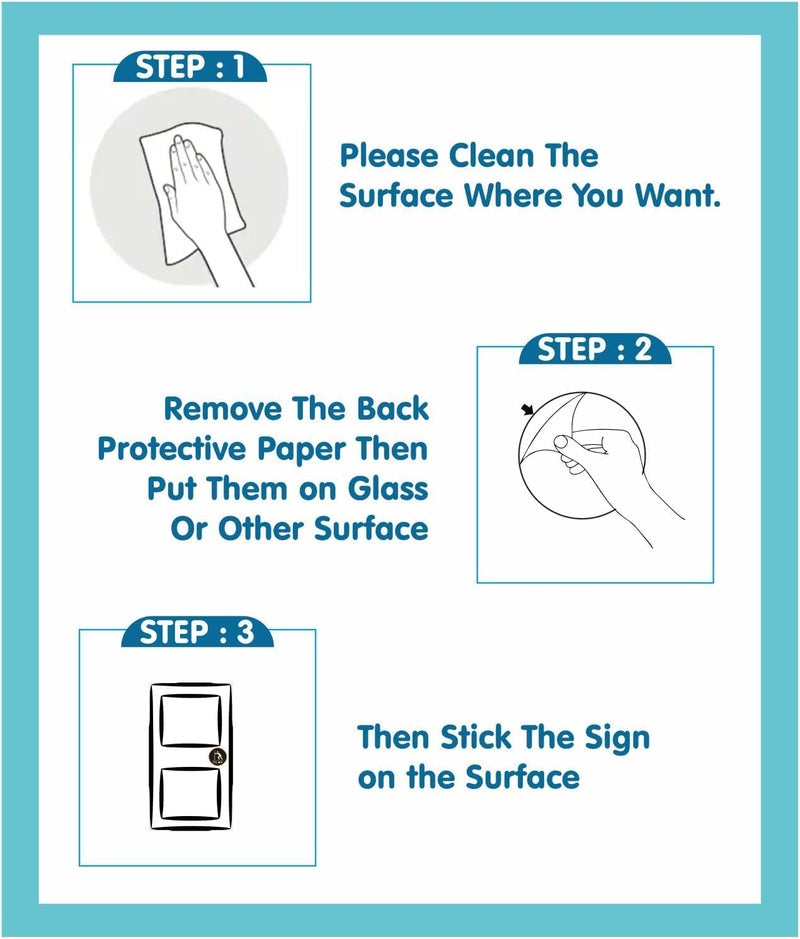 STEP : 1

Please Clean The Surface Where You Want.

STEP : 2

Remove The Back Protective Paper Then Put Them on Glass Or Other Surface

STEP : 3

Then Stick The Sign on the Surface