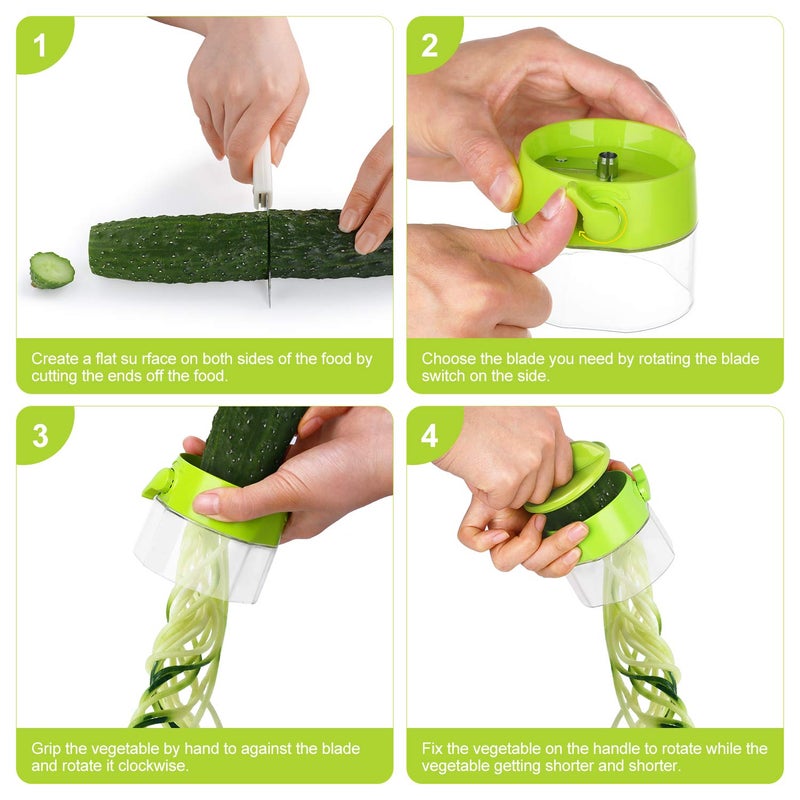 1

Create a flat su rface on both sides of the food by cutting the ends off the food.

2

Choose the blade you need by rotating the blade switch on the side.

3

Grip the vegetable by hand to against the blade and rotate it clockwise.

4

Fix the vegetable on the handle to rotate while the vegetable getting shorter and shorter.