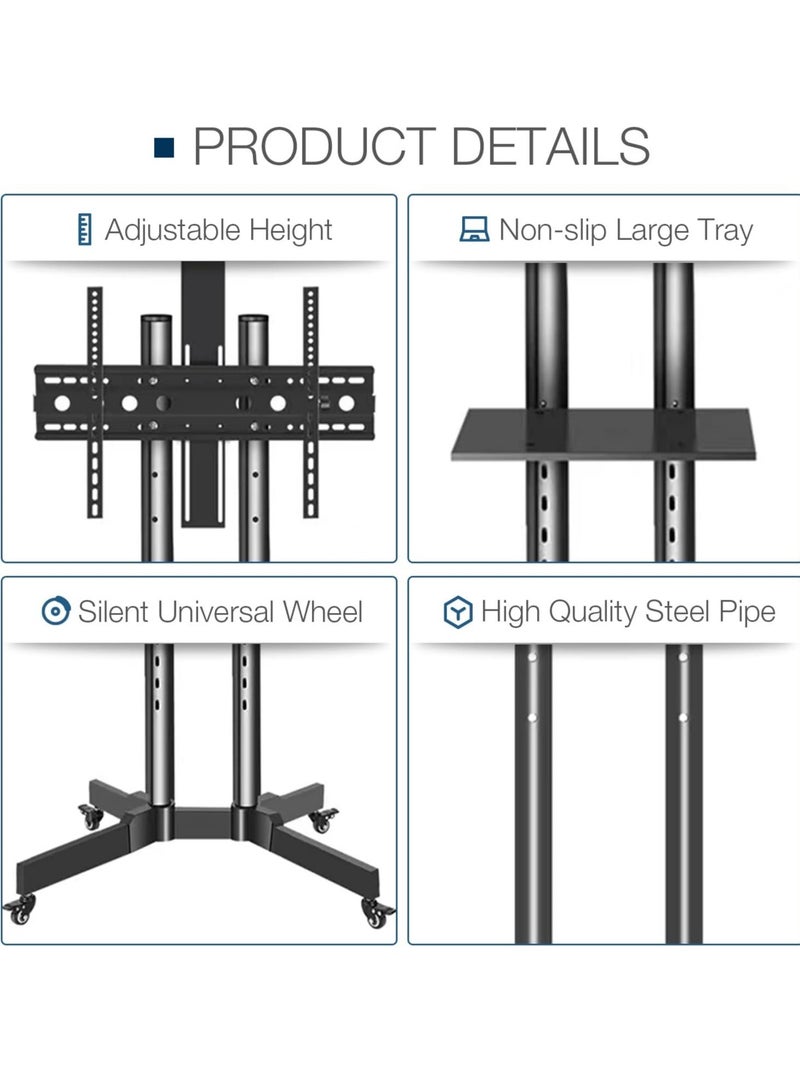 PRODUCT DETAILS

Adjustable Height

Non-slip Large Tray

Silent Universal Wheel

High Quality Steel Pipe