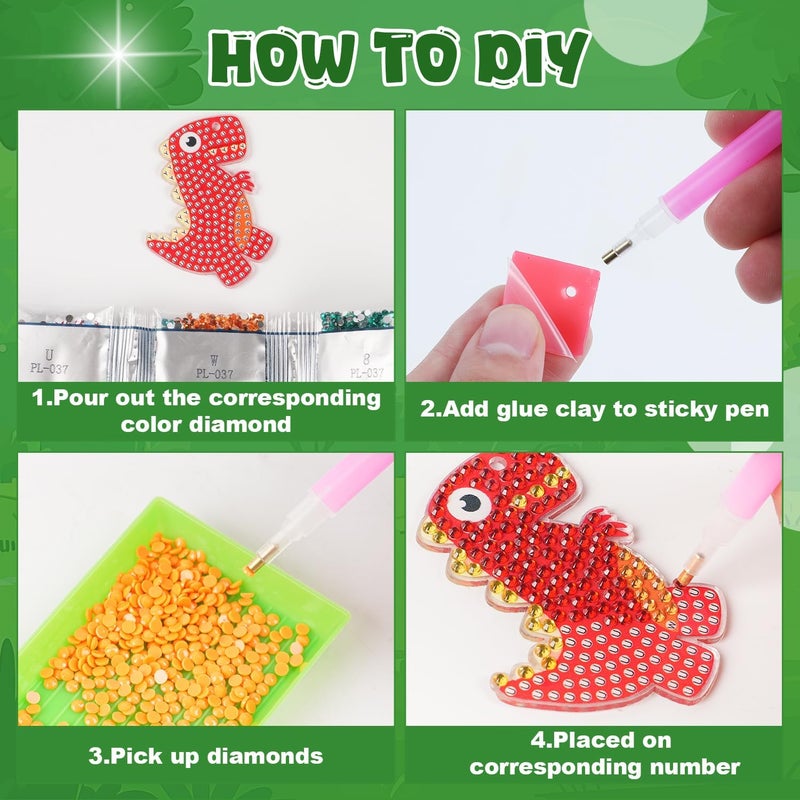 HOW TO DIY

U
PL-037

W
PL-037

8
PL-037

1.Pour out the corresponding color diamond

2.Add glue clay to sticky pen

3.Pick up diamonds

4.Placed on corresponding number