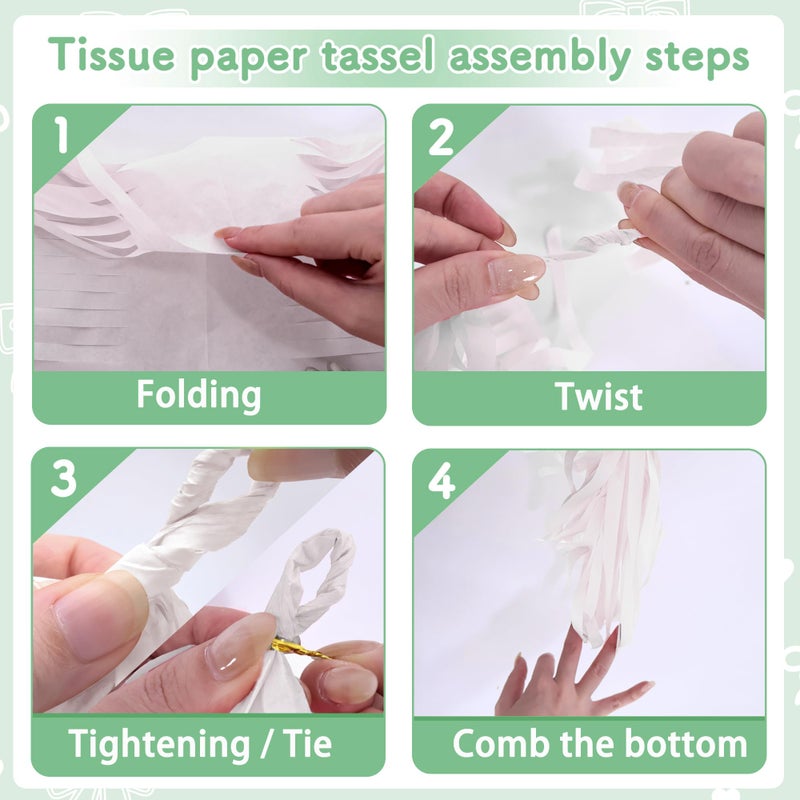 Tissue paper tassel assembly steps

1
Folding

2
Twist

3
Tightening / Tie

4
Comb the bottom