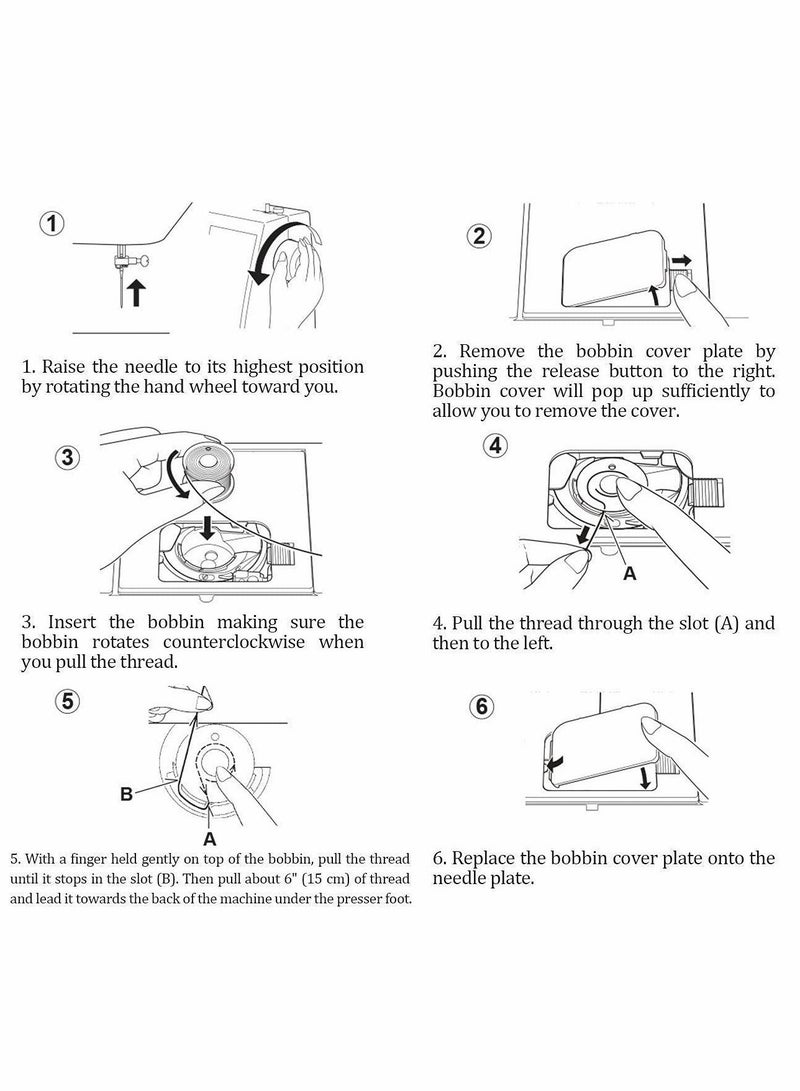 1

1. Raise the needle to its highest position by rotating the hand wheel toward you.

2

2. Remove the bobbin cover plate by pushing the release button to the right. Bobbin cover will pop up sufficiently to allow you to remove the cover.

3

3. Insert the bobbin making sure the bobbin rotates counterclockwise when you pull the thread.

4

A

4. Pull the thread through the slot (A) and then to the left.

5

B

A

5. With a finger held gently on top of the bobbin, pull the thread until it stops in the slot (B). Then pull about 6" (15 cm) of thread and lead it towards the back of the machine under the presser foot.

6

6. Replace the bobbin cover plate onto the needle plate.