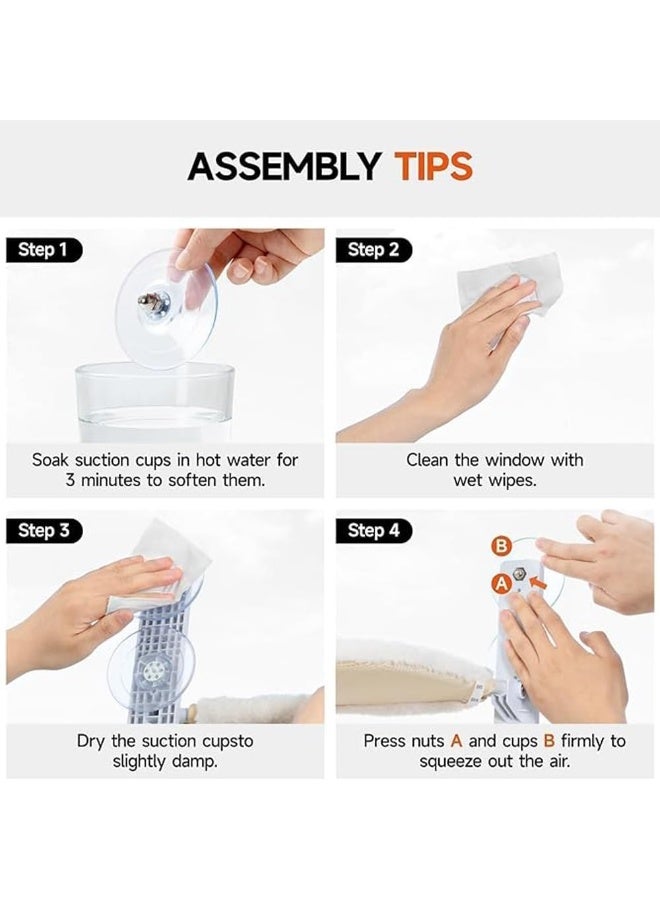 ASSEMBLY TIPS

Step 1

Soak suction cups in hot water for 3 minutes to soften them.

Step 2

Clean the window with wet wipes.

Step 3

Dry the suction cupsto slightly damp.

Step 4

B

A

Press nuts A and cups B firmly to squeeze out the air.