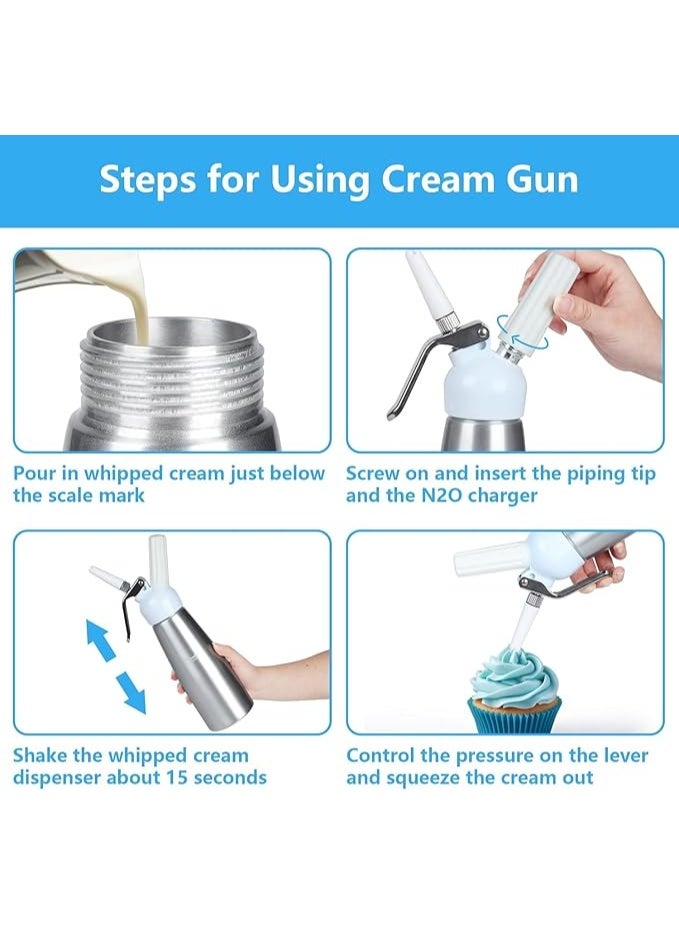 Steps for Using Cream Gun

Pour in whipped cream just below the scale mark

Screw on and insert the piping tip and the N2O charger

Shake the whipped cream dispenser about 15 seconds

Control the pressure on the lever and squeeze the cream out