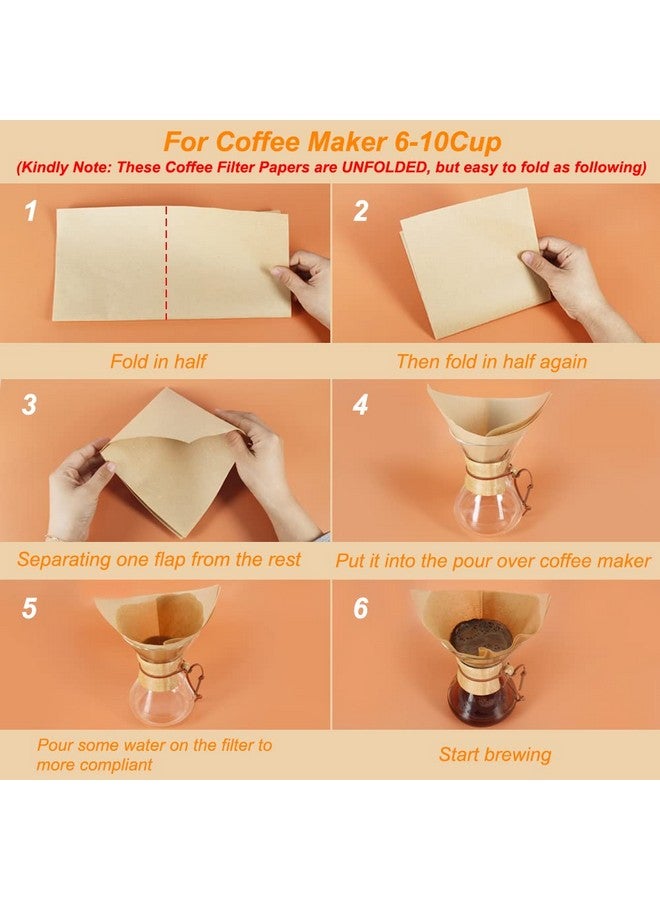 For Coffee Maker 6-10Cup
(Kindly Note: These Coffee Filter Papers are UNFOLDED, but easy to fold as following)

1

Fold in half

2

Then fold in half again

3

Separating one flap from the rest

4

Put it into the pour over coffee maker

5

Pour some water on the filter to more compliant

6

Start brewing