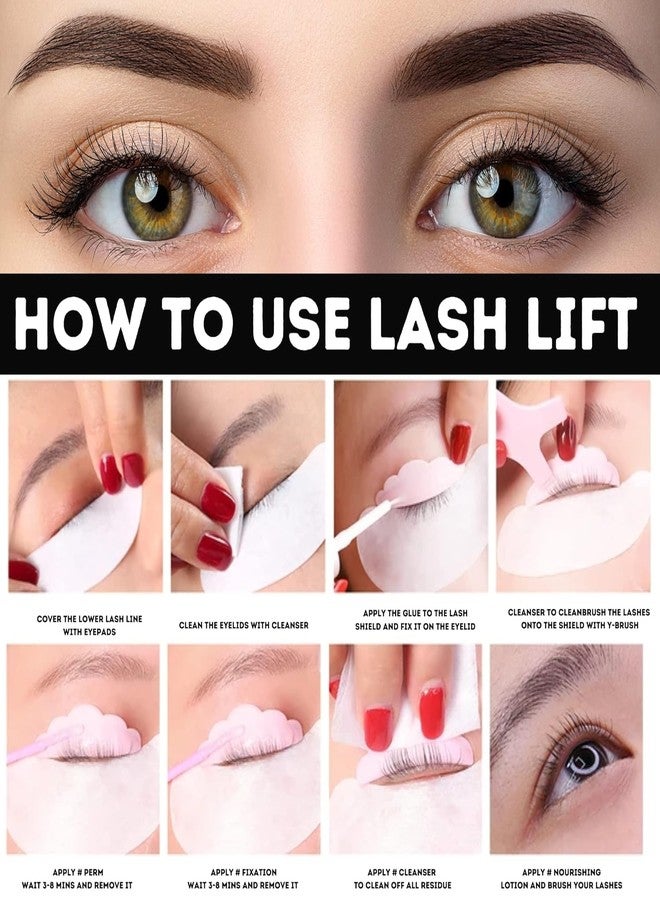 HOW TO USE LASH LIFT

COVER THE LOWER LASH LINE WITH EYEPADS

CLEAN THE EYELIDS WITH CLEANSER

APPLY THE GLUE TO THE LASH SHIELD AND FIX IT ON THE EYELID

CLEANSER TO CLEANBRUSH THE LASHES ONTO THE SHIELD WITH Y-BRUSH

APPLY # PERM WAIT 3-8 MINS AND REMOVE IT

APPLY # FIXATION WAIT 3-8 MINS AND REMOVE IT

APPLY # CLEANSER TO CLEAN OFF ALL RESIDUE

APPLY # NOURISHING LOTION AND BRUSH YOUR LASHES