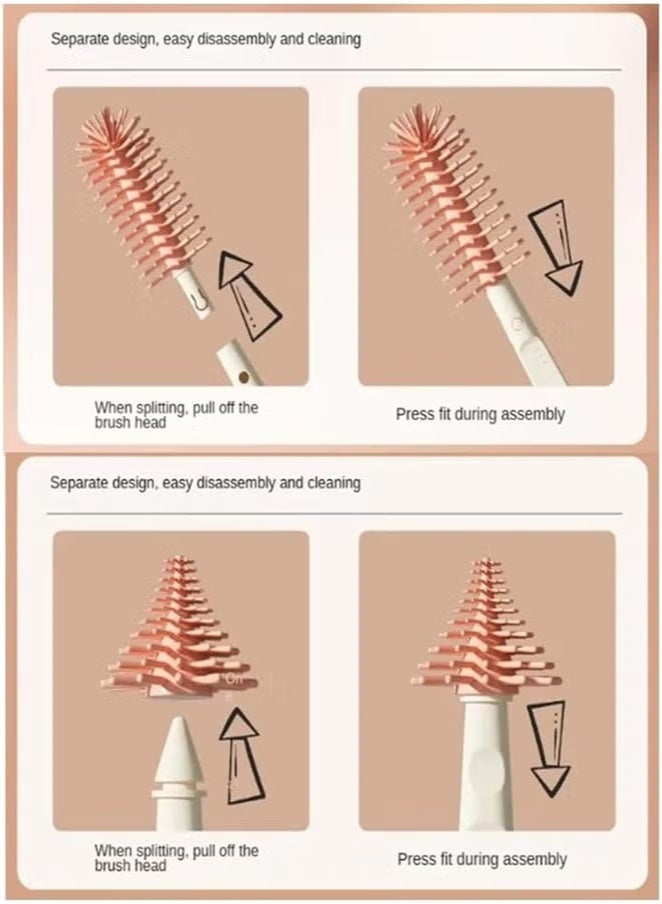 Separate design, easy disassembly and cleaning

When splitting, pull off the brush head

Press fit during assembly

Separate design, easy disassembly and cleaning

When splitting, pull off the brush head

Press fit during assembly