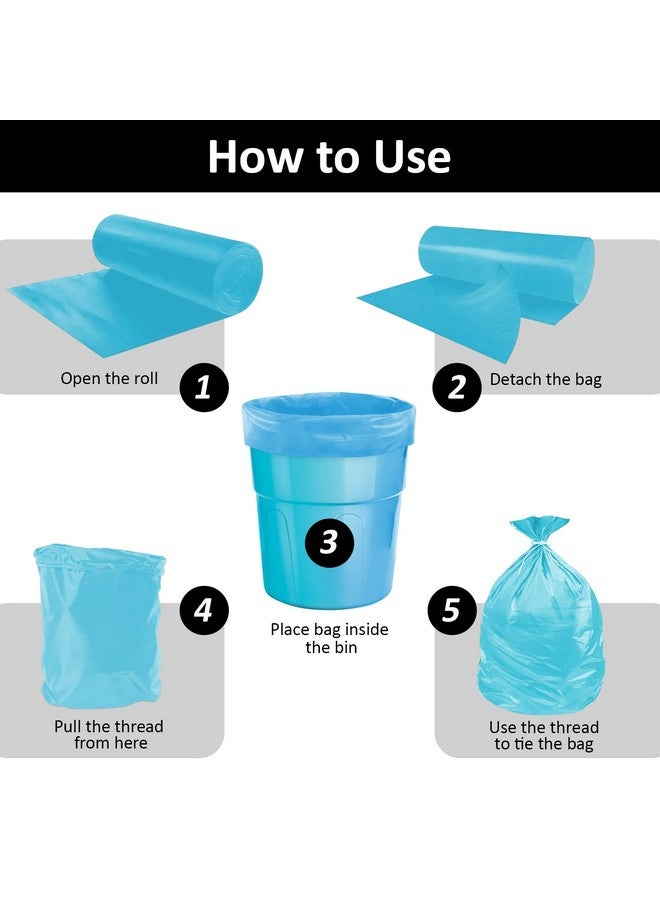 How to Use

Open the roll

1

2

Detach the bag

3

Place bag inside the bin

4

Pull the thread from here

5

Use the thread to tie the bag