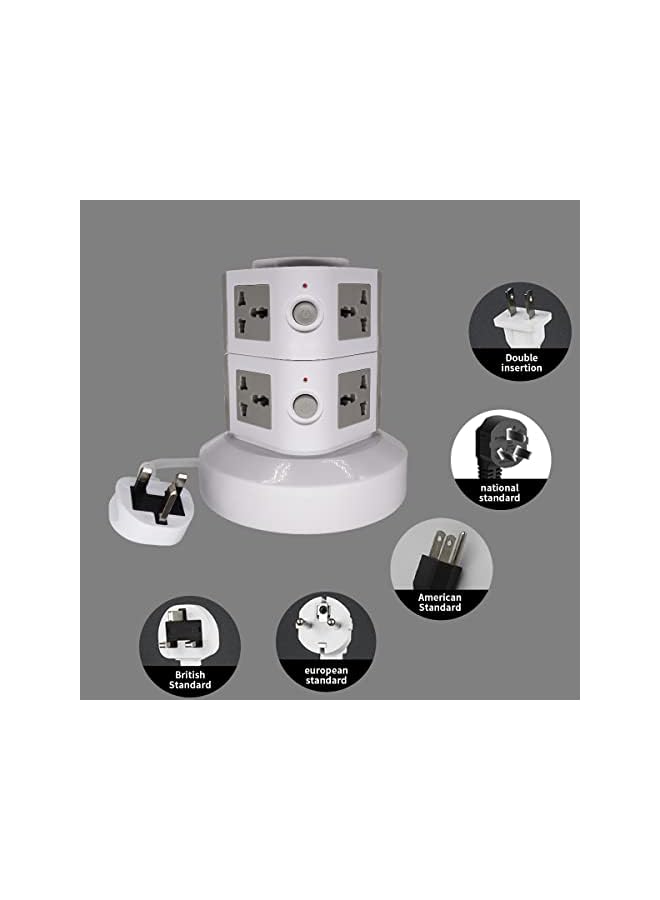 Double insertion

national standard

American Standard

British Standard

european standard