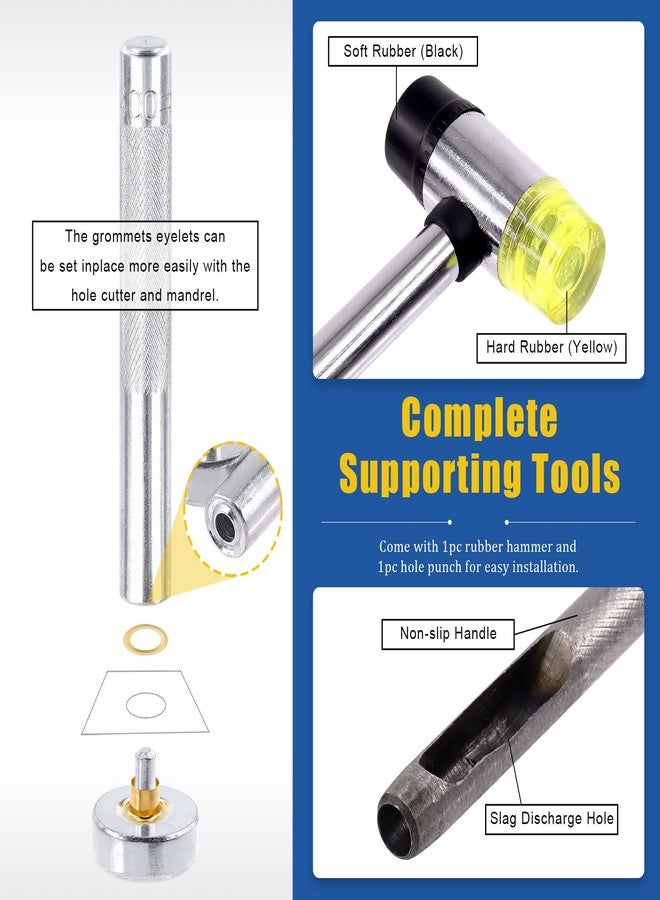 The grommets eyelets can be set inplace more easily with the hole cutter and mandrel.

Soft Rubber (Black)

Hard Rubber (Yellow)

Complete Supporting Tools

Come with 1pc rubber hammer and 1pc hole punch for easy installation.

Non-slip Handle

Slag Discharge Hole