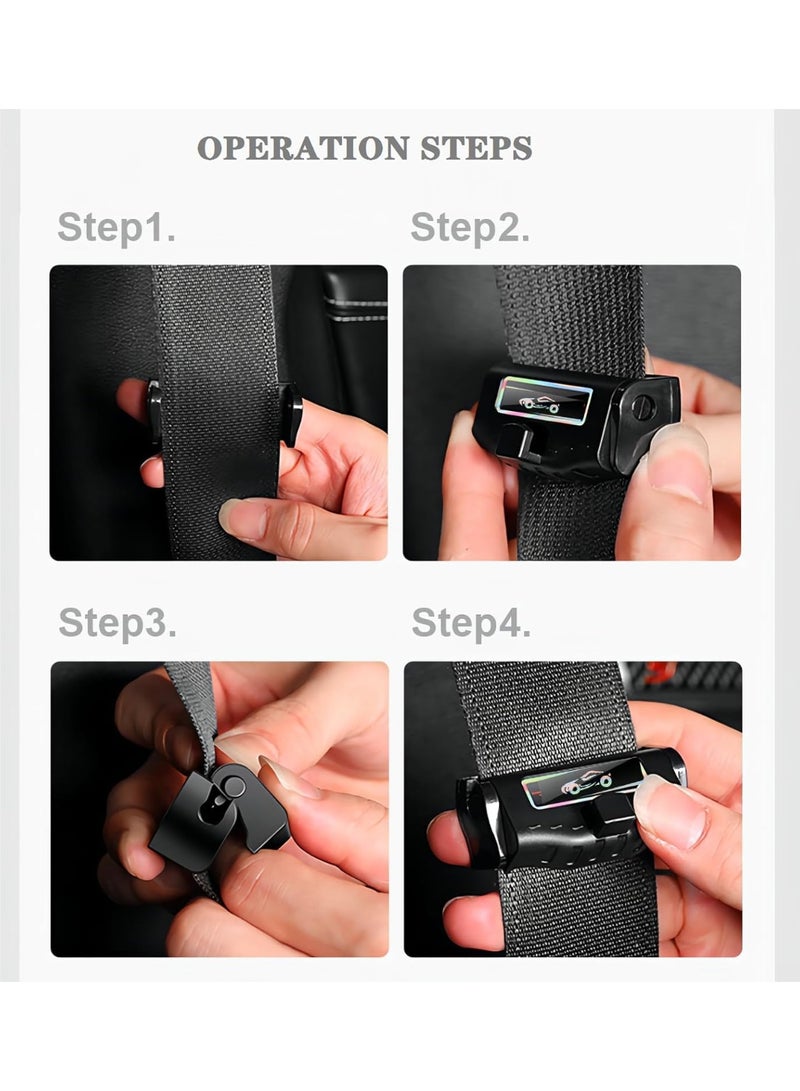 OPERATION STEPS

Step1.

Step2.

Step3.

Step4.