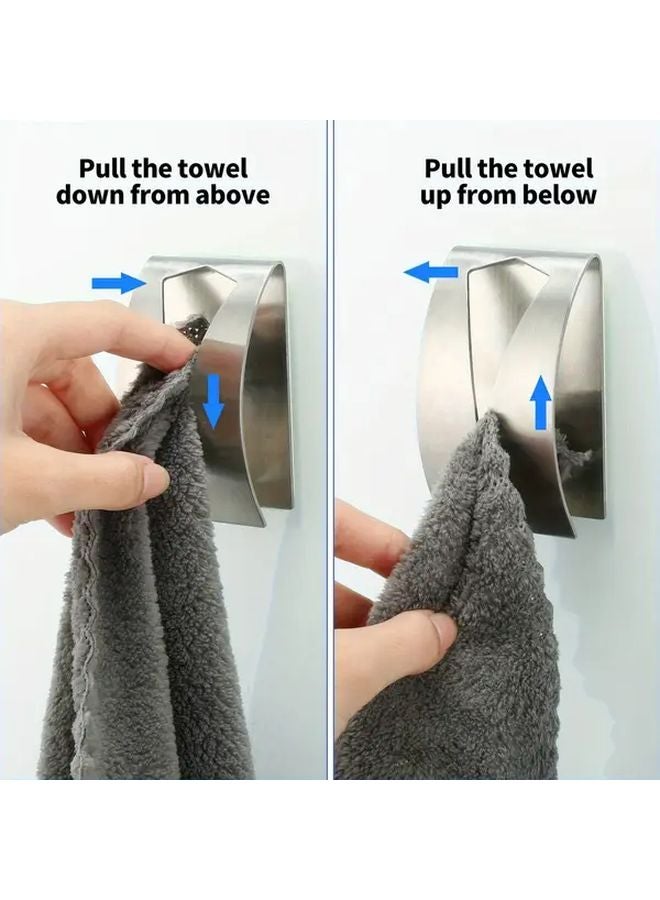 Pull the towel down from above

Pull the towel up from below