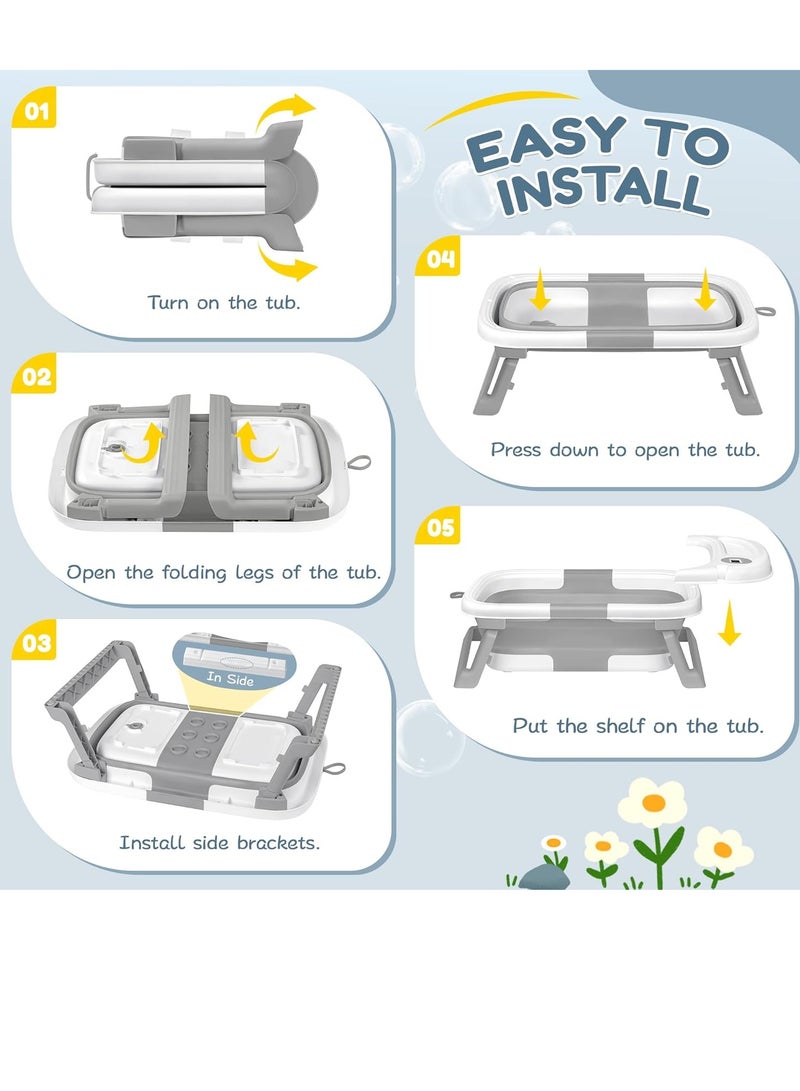 EASY TO INSTALL

01

Turn on the tub.

02

Open the folding legs of the tub.

03

In Side

Install side brackets.

04

Press down to open the tub.

05

Put the shelf on the tub.