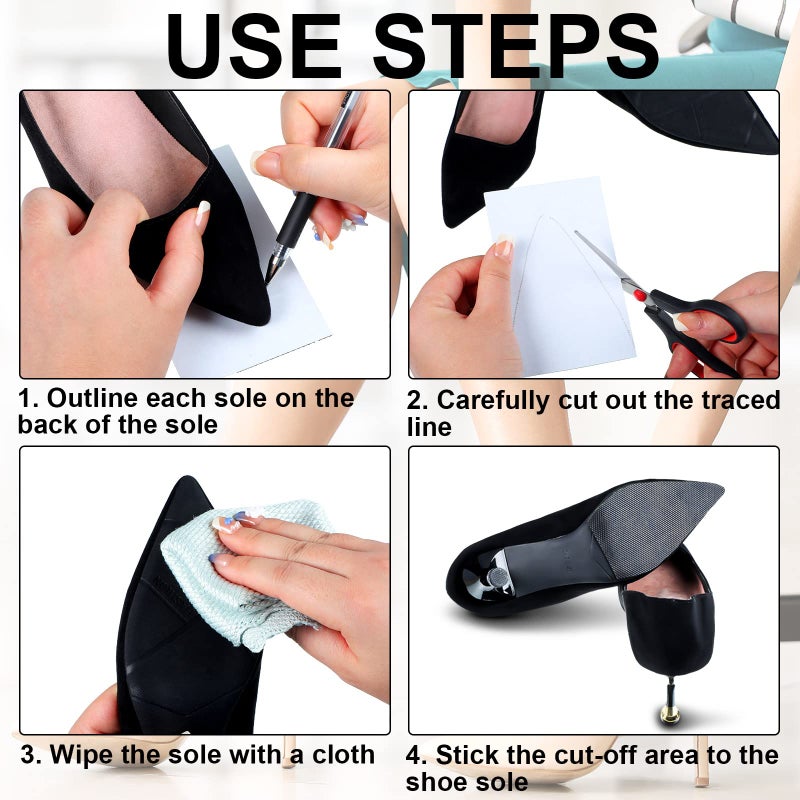 USE STEPS

1. Outline each sole on the back of the sole

2. Carefully cut out the traced line

3. Wipe the sole with a cloth

4. Stick the cut-off area to the shoe sole