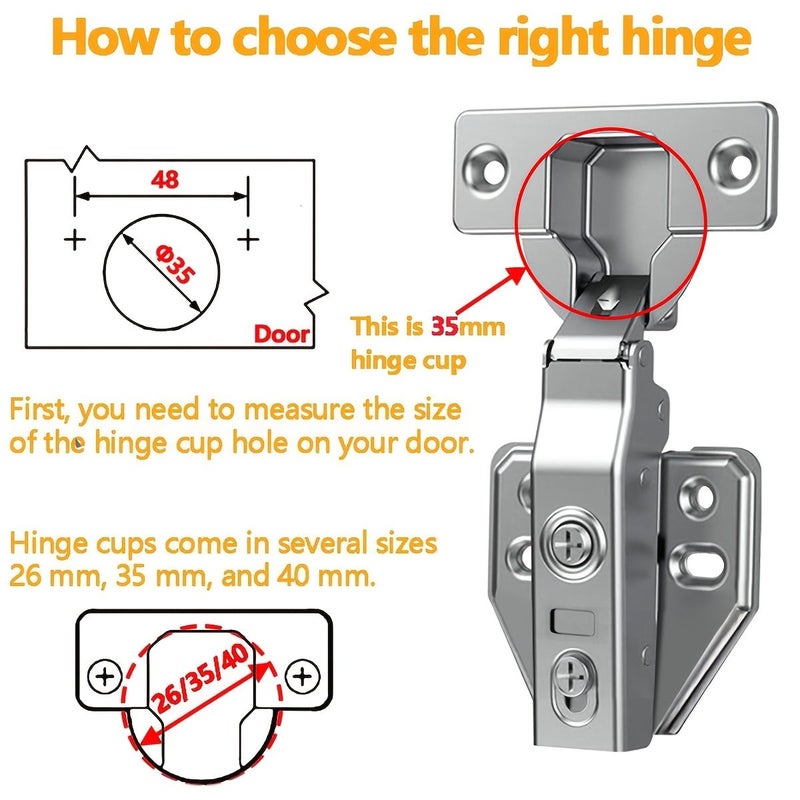 How to choose the right hinge

48

Φ35

Door

This is 35mm hinge cup

First, you need to measure the size of the hinge cup hole on your door.

Hinge cups come in several sizes 26 mm, 35 mm, and 40 mm.

26/35/40