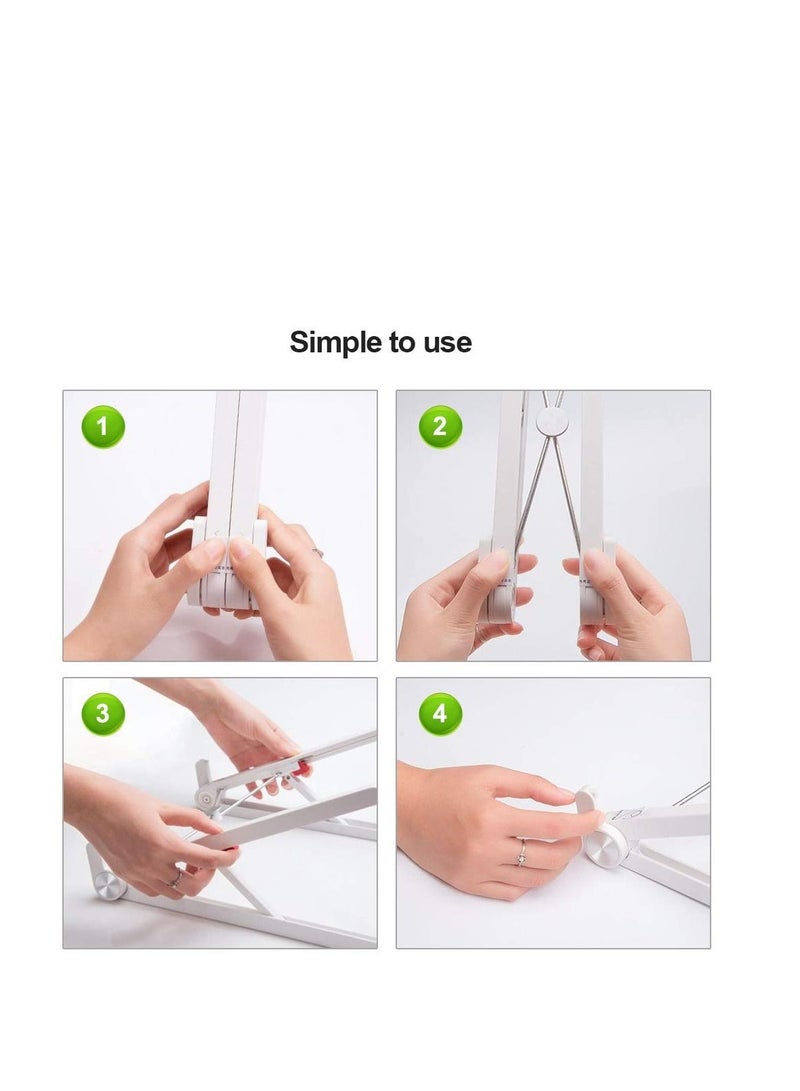 Simple to use

1

2

3

4